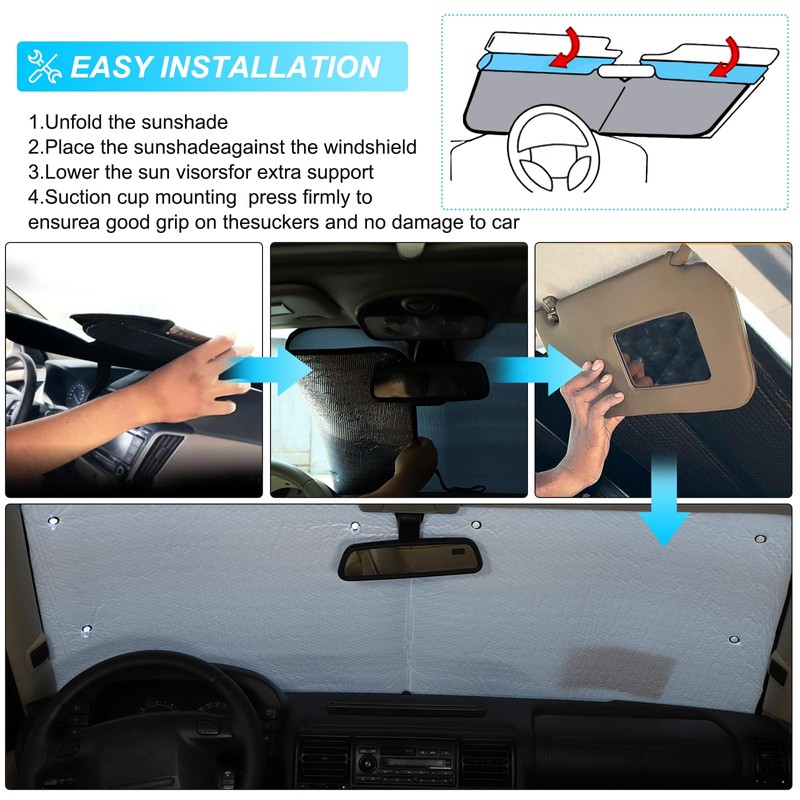 EASY INSTALLATION

1.Unfold the sunshade
2.Place the sunshadeagainst the windshield
3.Lower the sun visorsfor extra support
4.Suction cup mounting press firmly to ensurea good grip on thesuckers and no damage to car