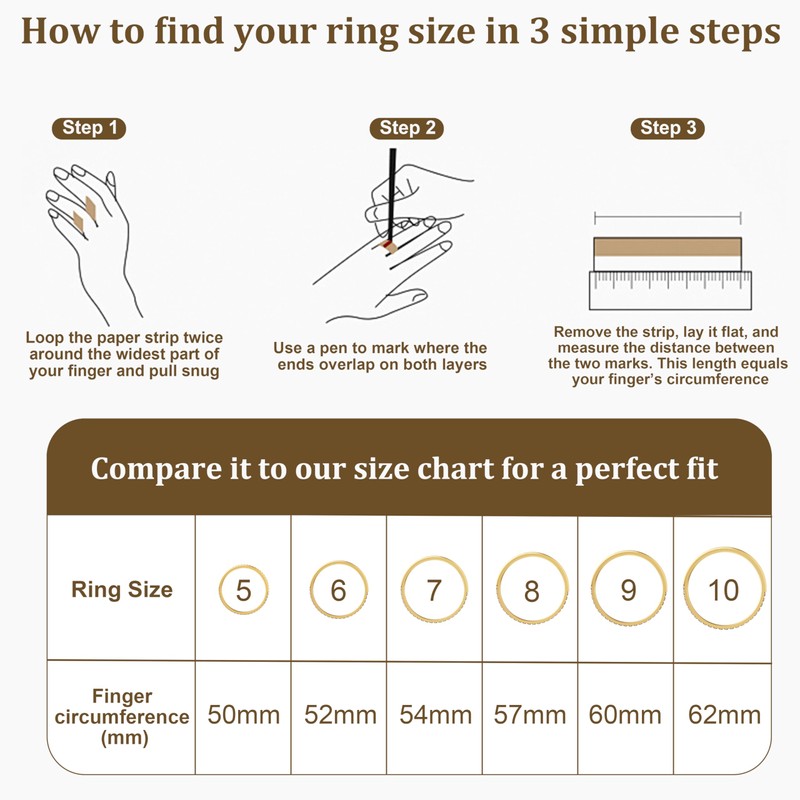 How to find your ring size in 3 simple steps

Step 1

Loop the paper strip twice around the widest part of your finger and pull snug

Step 2

Use a pen to mark where the ends overlap on both layers

Step 3

Remove the strip, lay it flat, and measure the distance between the two marks. This length equals your finger's circumference

Compare it to our size chart for a perfect fit

| Ring Size | 5 | 6 | 7 | 8 | 9 | 10 |
|---|---|---|---|---|---|---|
| Finger circumference (mm) | 50mm | 52mm | 54mm | 57mm | 60mm | 62mm |