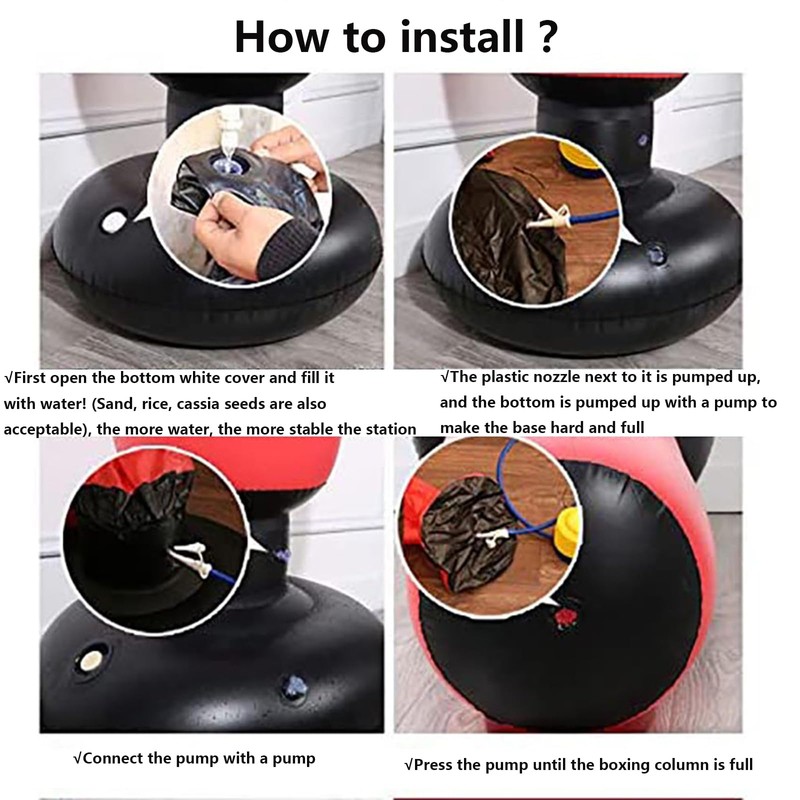 How to install ?

√First open the bottom white cover and fill it with water! (Sand, rice, cassia seeds are also acceptable), the more water, the more stable the station

√The plastic nozzle next to it is pumped up, and the bottom is pumped up with a pump to make the base hard and full

√Connect the pump with a pump

√Press the pump until the boxing column is full