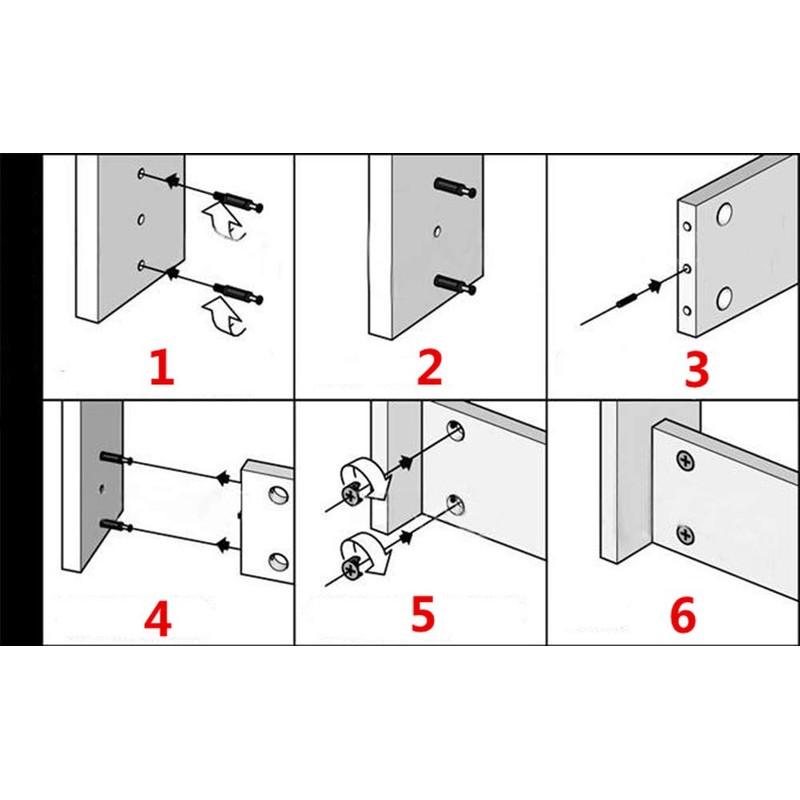 1

2

3

4

5

6