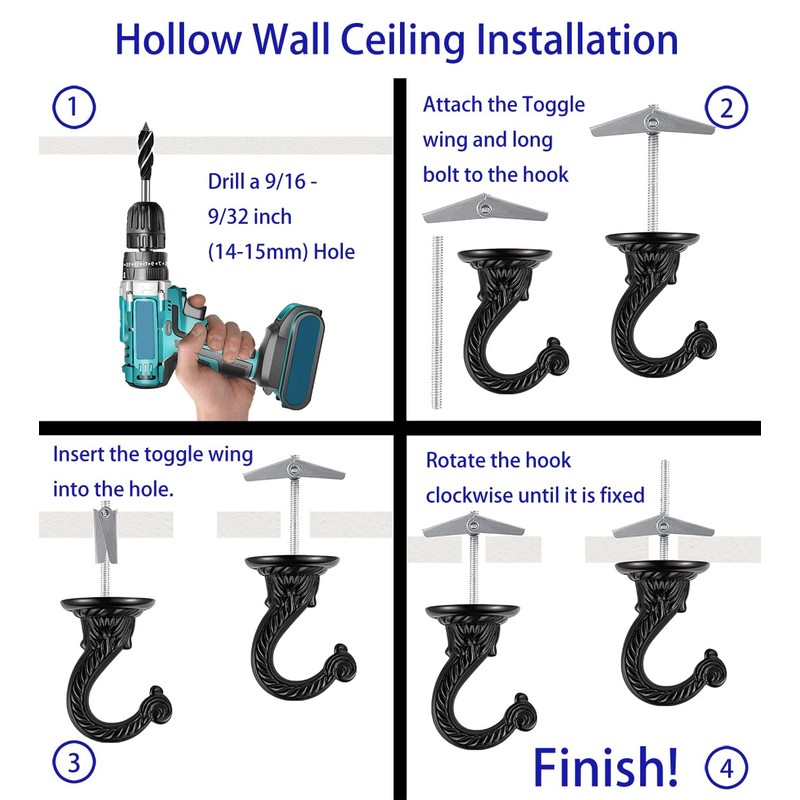 Hollow Wall Ceiling Installation

1

Drill a 9/16 - 9/32 inch (14-15mm) Hole

Attach the Toggle wing and long bolt to the hook

2

Insert the toggle wing into the hole.

3

Rotate the hook clockwise until it is fixed

Finish!

4