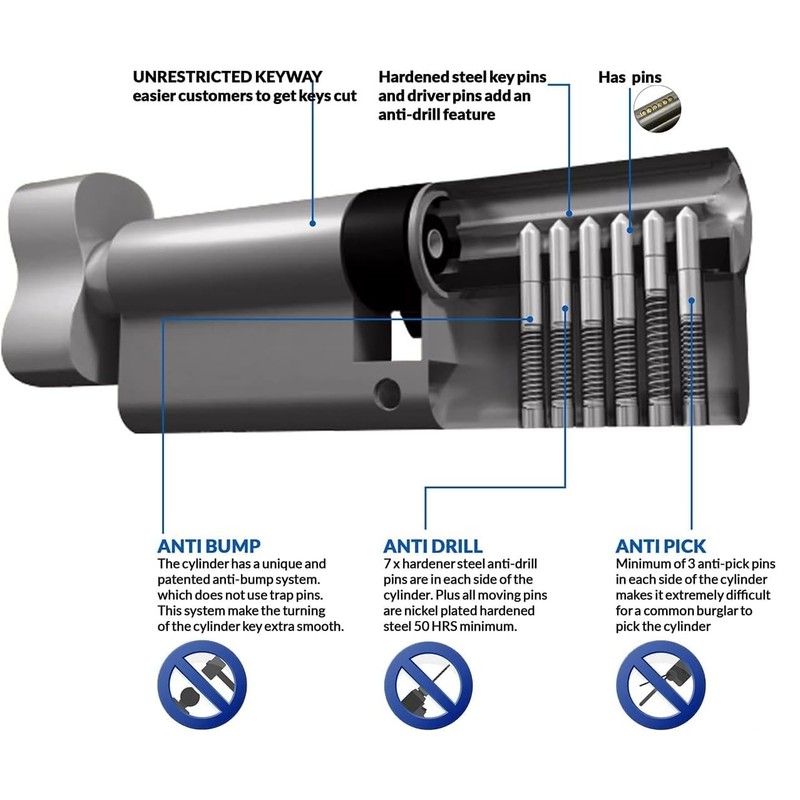 UNRESTRICTED KEYWAY
easier customers to get keys cut

Hardened steel key pins and driver pins add an anti-drill feature

Has pins

ANTI BUMP
The cylinder has a unique and patented anti-bump system. which does not use trap pins. This system make the turning of the cylinder key extra smooth.

ANTI DRILL
7 x hardener steel anti-drill pins are in each side of the cylinder. Plus all moving pins are nickel plated hardened steel 50 HRS minimum.

ANTI PICK
Minimum of 3 anti-pick pins in each side of the cylinder makes it extremely difficult for a common burglar to pick the cylinder