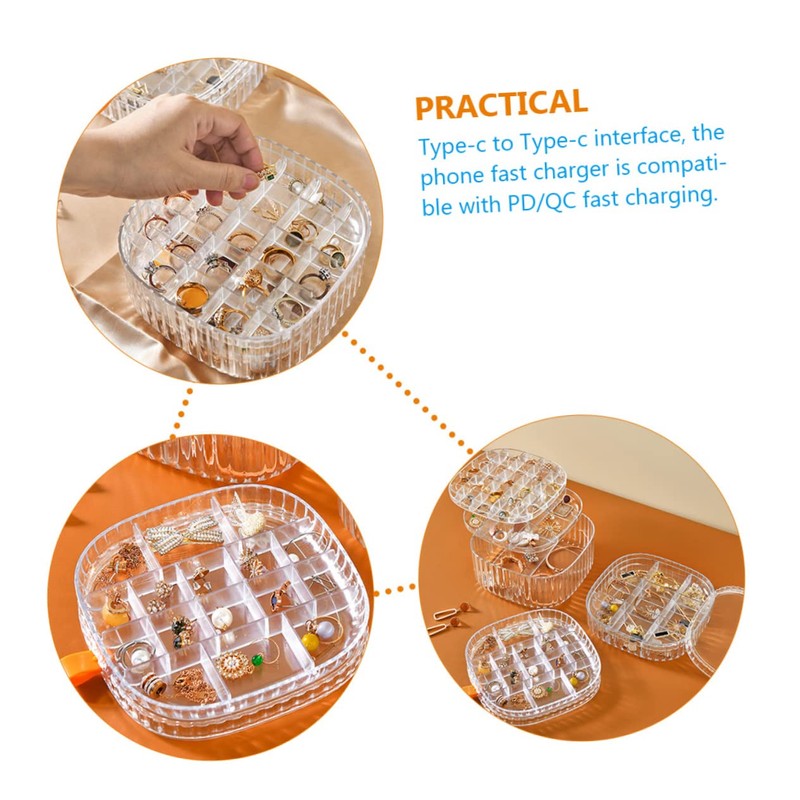 PRACTICAL

Type-c to Type-c interface, the phone fast charger is compatible with PD/QC fast charging.