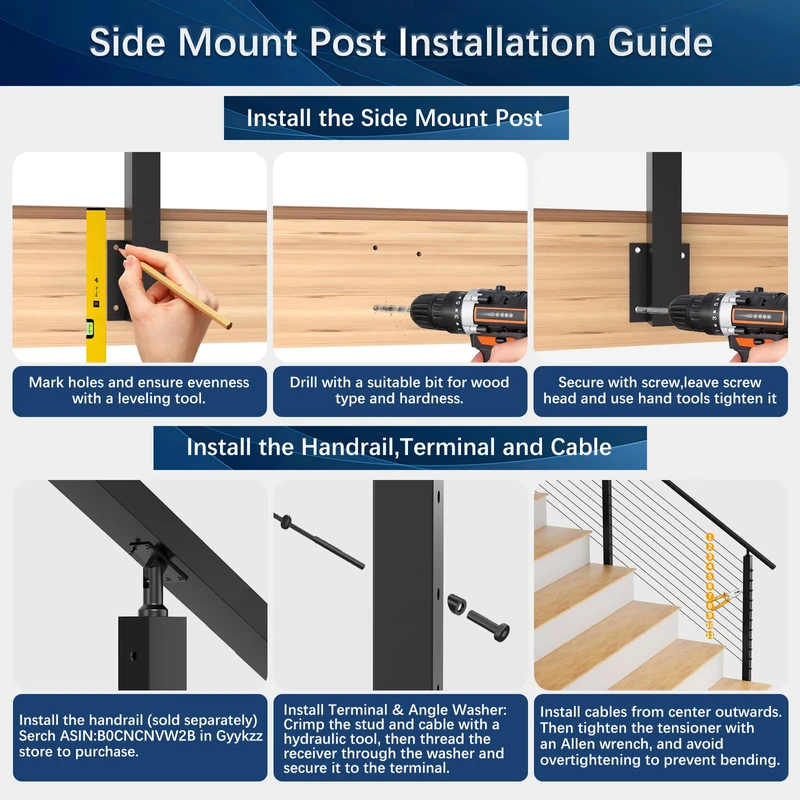 Side Mount Post Installation Guide

Install the Side Mount Post

Mark holes and ensure evenness with a leveling tool.

Drill with a suitable bit for wood type and hardness.

Secure with screw,leave screw head and use hand tools tighten it

Install the Handrail,Terminal and Cable

Install the handrail (sold separately) Serch ASIN:B0CNCNVW2B in Gyykzz store to purchase.

Install Terminal & Angle Washer: Crimp the stud and cable with a hydraulic tool, then thread the receiver through the washer and secure it to the terminal.

Install cables from center outwards. Then tighten the tensioner with an Allen wrench, and avoid overtightening to prevent bending.