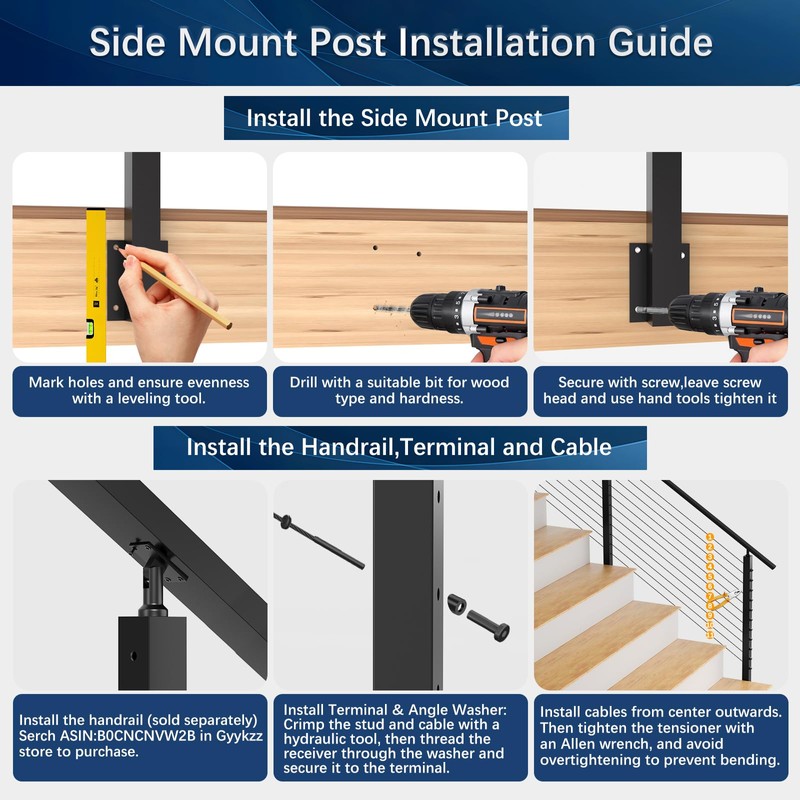 Side Mount Post Installation Guide

Install the Side Mount Post

Mark holes and ensure evenness with a leveling tool.

Drill with a suitable bit for wood type and hardness.

Secure with screw,leave screw head and use hand tools tighten it

Install the Handrail,Terminal and Cable

Install the handrail (sold separately) Serch ASIN:B0CNCNVW2B in Gyykzz store to purchase.

Install Terminal & Angle Washer: Crimp the stud and cable with a hydraulic tool, then thread the receiver through the washer and secure it to the terminal.

Install cables from center outwards. Then tighten the tensioner with an Allen wrench, and avoid overtightening to prevent bending.