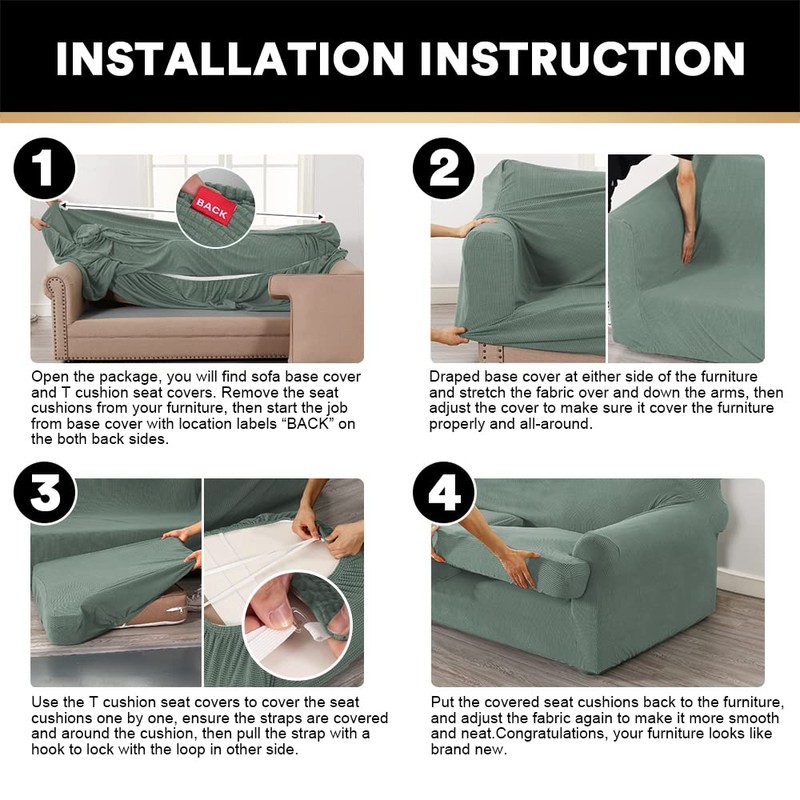 INSTALLATION INSTRUCTION

1

BACK

Open the package, you will find sofa base cover and T cushion seat covers. Remove the seat cushions from your furniture, then start the job from base cover with location labels “BACK” on the both back sides.

2

Draped base cover at either side of the furniture and stretch the fabric over and down the arms, then adjust the cover to make sure it cover the furniture properly and all-around.

3

Use the T cushion seat covers to cover the seat cushions one by one, ensure the straps are covered and around the cushion, then pull the strap with a hook to lock with the loop in other side.

4

Put the covered seat cushions back to the furniture, and adjust the fabric again to make it more smooth and neat.Congratulations, your furniture looks like brand new.