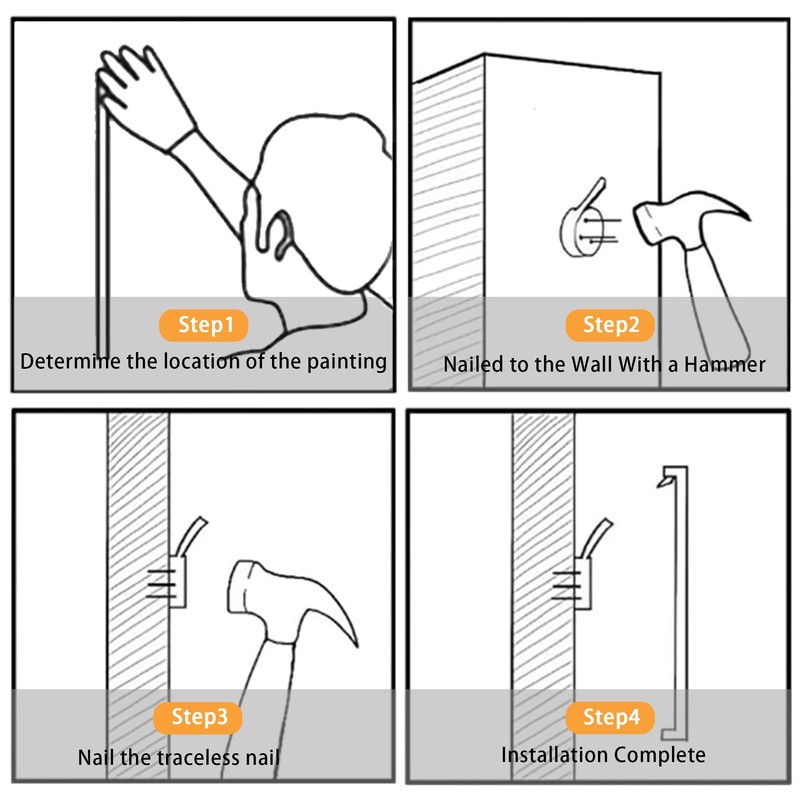 Step1
Determine the location of the painting

Step2
Nailed to the Wall With a Hammer

Step3
Nail the traceless nail

Step4
Installation Complete