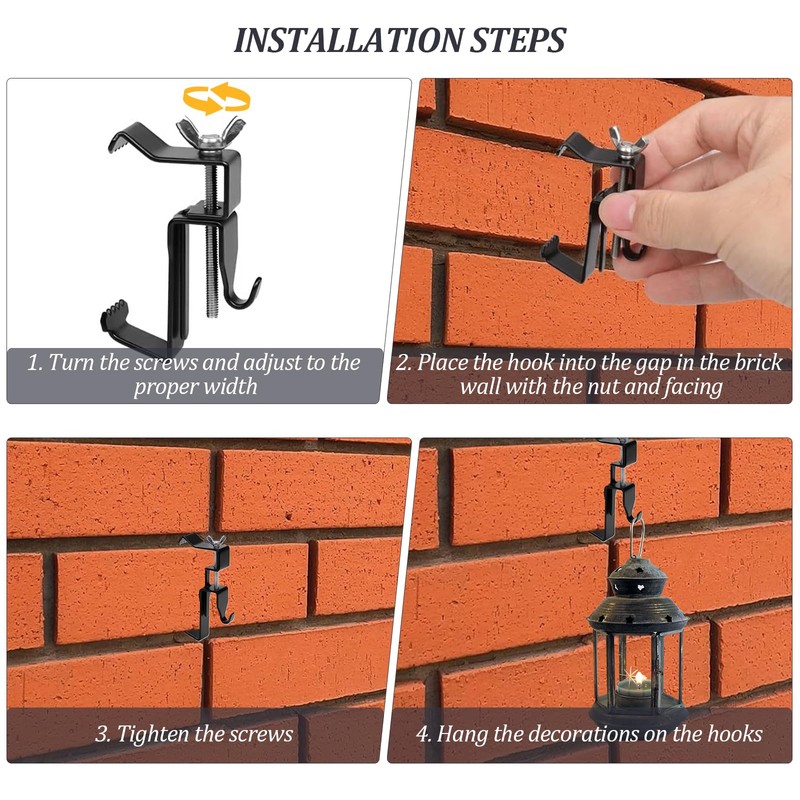 INSTALLATION STEPS

1. Turn the screws and adjust to the proper width

2. Place the hook into the gap in the brick wall with the nut and facing

3. Tighten the screws

4. Hang the decorations on the hooks