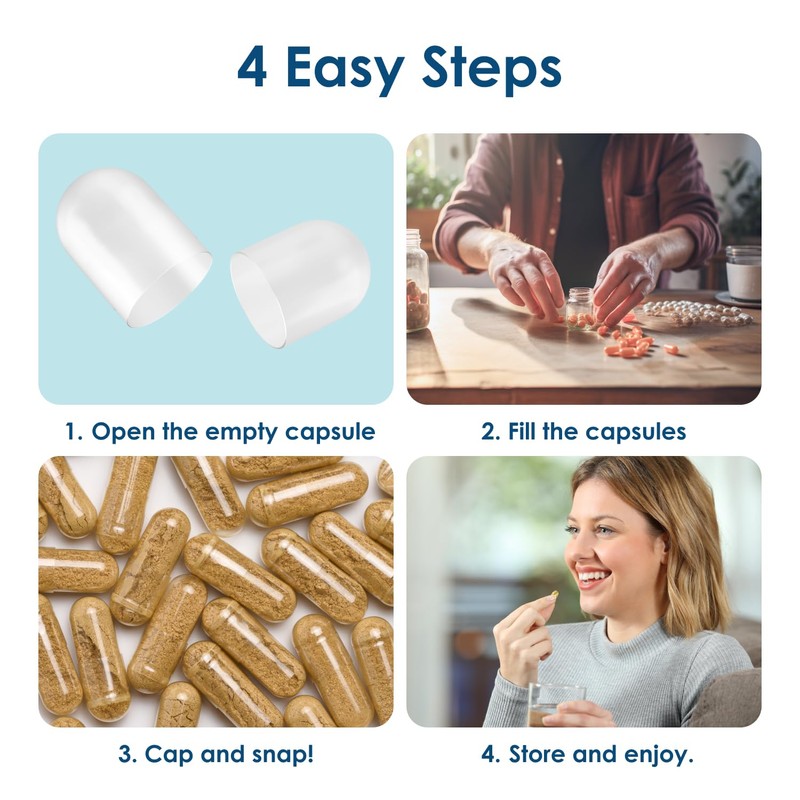 4 Easy Steps

1. Open the empty capsule

2. Fill the capsules

3. Cap and snap!

4. Store and enjoy.