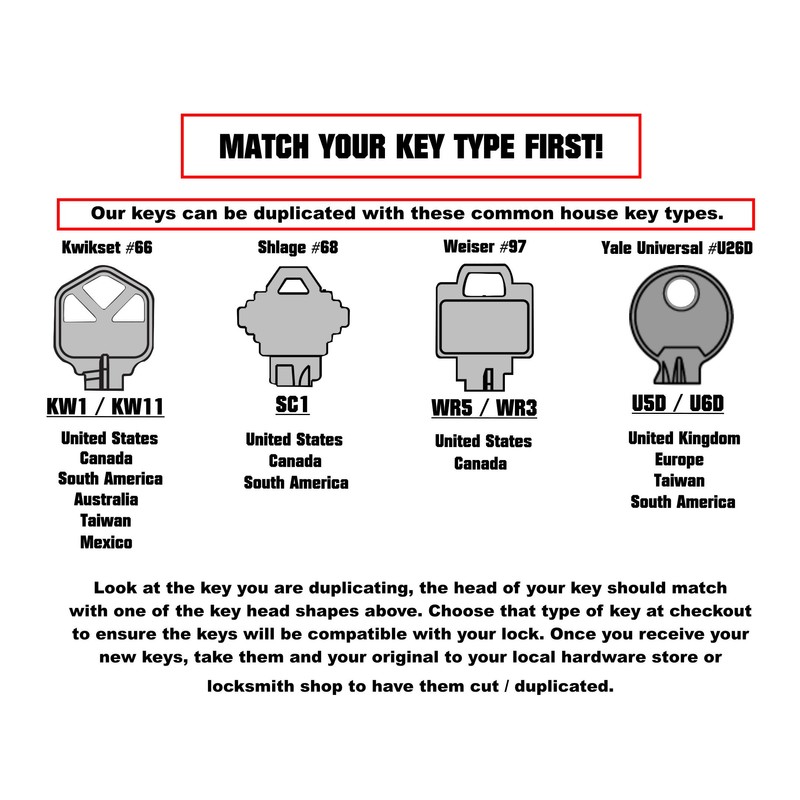 MATCH YOUR KEY TYPE FIRST!

Our keys can be duplicated with these common house key types.

Kwikset #66

KW1 / KW11

United States
Canada
South America
Australia
Taiwan
Mexico

Shlage #68

SC1

United States
Canada
South America

Weiser #97

WR5 / WR3

United States
Canada

Yale Universal #U26D

U5D / U6D

United Kingdom
Europe
Taiwan
South America

Look at the key you are duplicating, the head of your key should match with one of the key head shapes above. Choose that type of key at checkout to ensure the keys will be compatible with your lock. Once you receive your new keys, take them and your original to your local hardware store or locksmith shop to have them cut / duplicated.