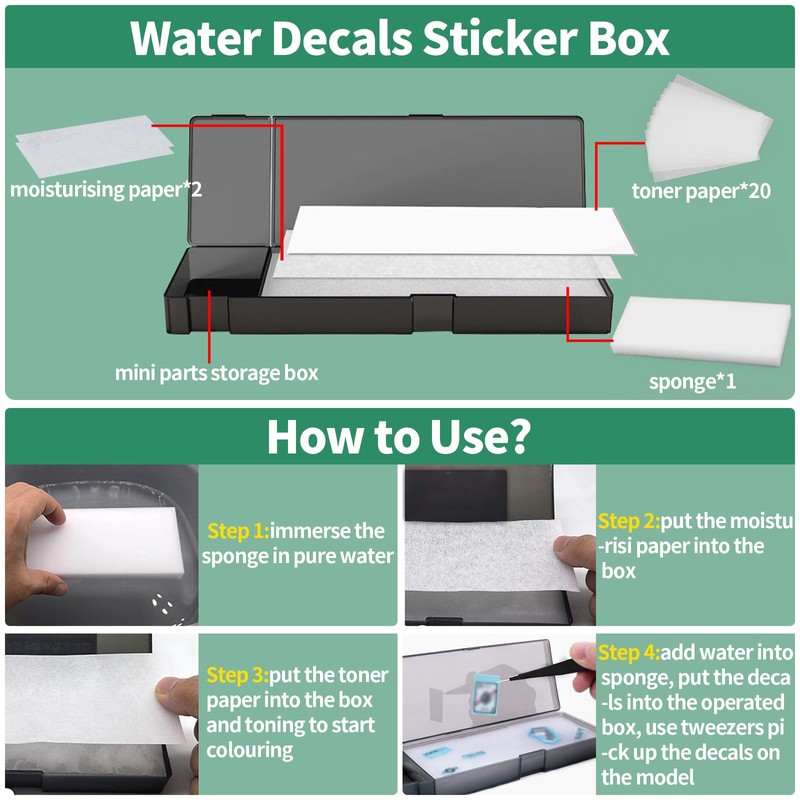 Water Decals Sticker Box

moisturising paper*2

toner paper*20

mini parts storage box

sponge*1

How to Use?

Step 1:immerse the sponge in pure water

Step 2:put the moistu-risi paper into the box

Step 3:put the toner paper into the box and toning to start colouring

Step 4:add water into sponge, put the deca-ls into the operated box, use tweezers pi-ck up the decals on the model