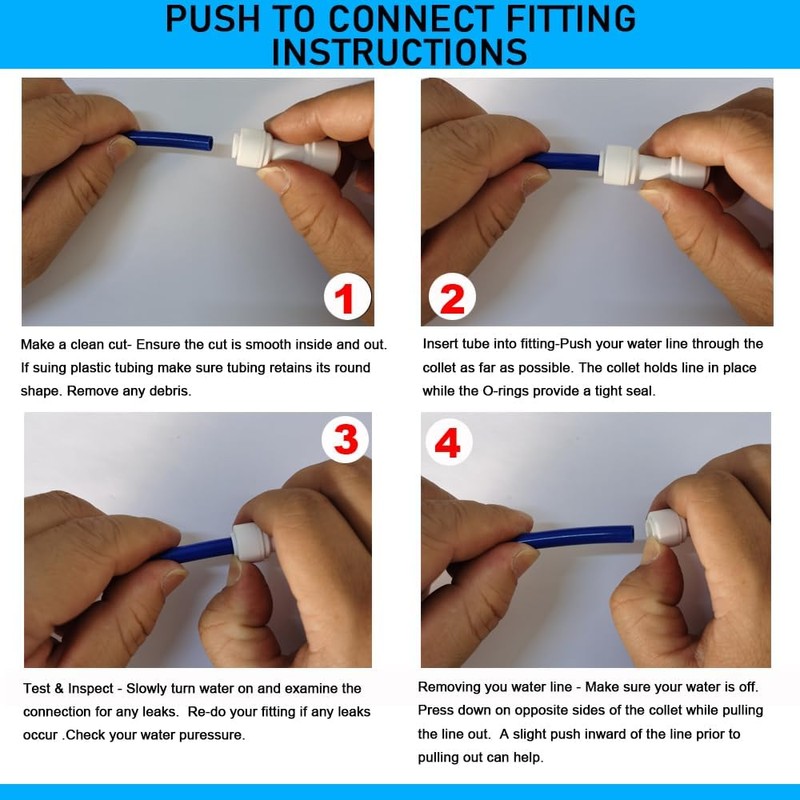 PUSH TO CONNECT FITTING INSTRUCTIONS

1

Make a clean cut- Ensure the cut is smooth inside and out. If suing plastic tubing make sure tubing retains its round shape. Remove any debris.

2

Insert tube into fitting-Push your water line through the collet as far as possible. The collet holds line in place while the O-rings provide a tight seal.

3

Test & Inspect - Slowly turn water on and examine the connection for any leaks. Re-do your fitting if any leaks occur .Check your water puressure.

4

Removing you water line - Make sure your water is off. Press down on opposite sides of the collet while pulling the line out. A slight push inward of the line prior to pulling out can help.