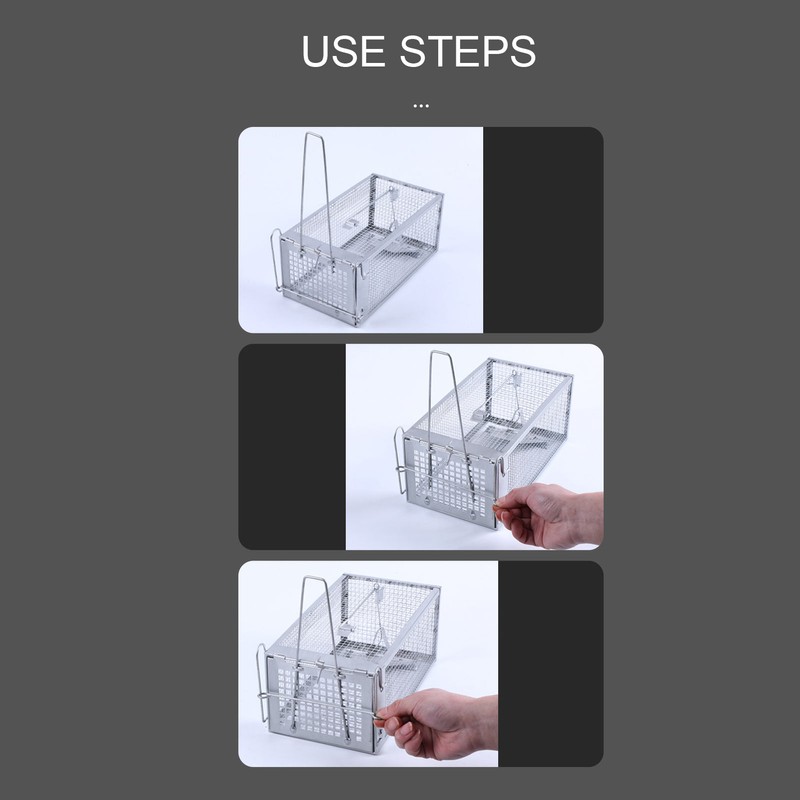 USE STEPS

...