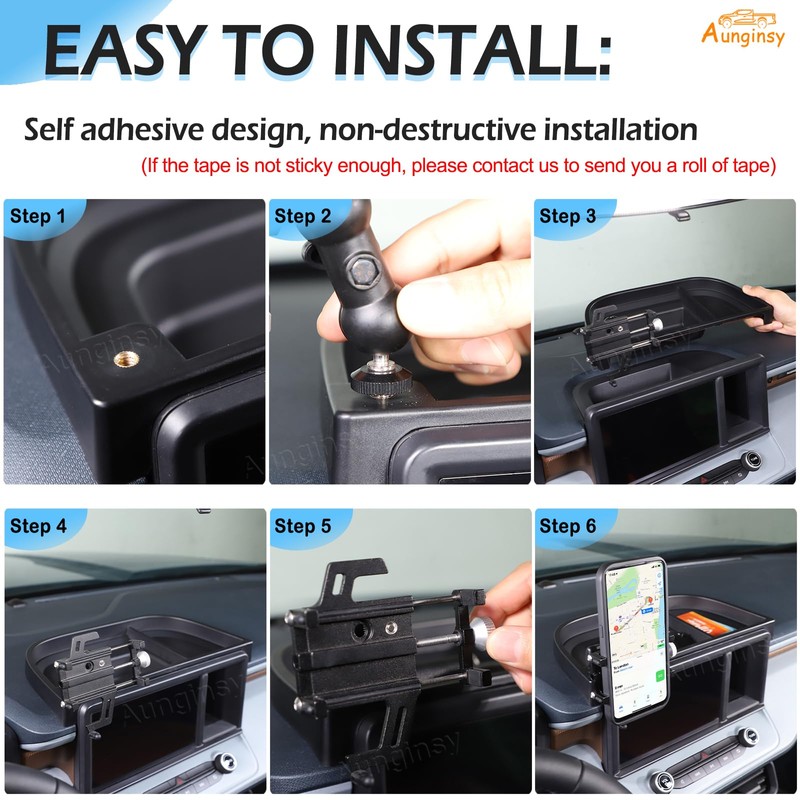 EASY TO INSTALL:

Aunginsy

Self adhesive design, non-destructive installation

(If the tape is not sticky enough, please contact us to send you a roll of tape)

Step 1

Aunginsy

Step 2

Aunginsy

Step 3

Step 4

Aunginsy

Step 5

Aunginsy

Step 6