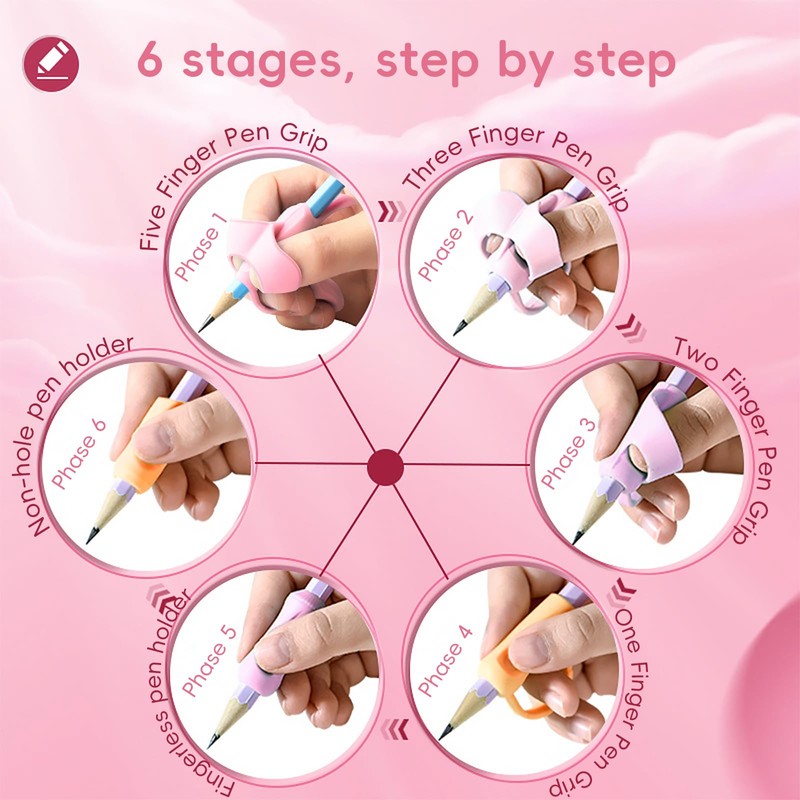 6 stages, step by step

Five Finger Pen Grip
Phase 1

Three Finger Pen Grip
Phase 2

Two Finger Pen Grip
Phase 3

One Finger Pen Grip
Phase 4

Fingerless pen holder
Phase 5

Non-hole pen holder
Phase 6