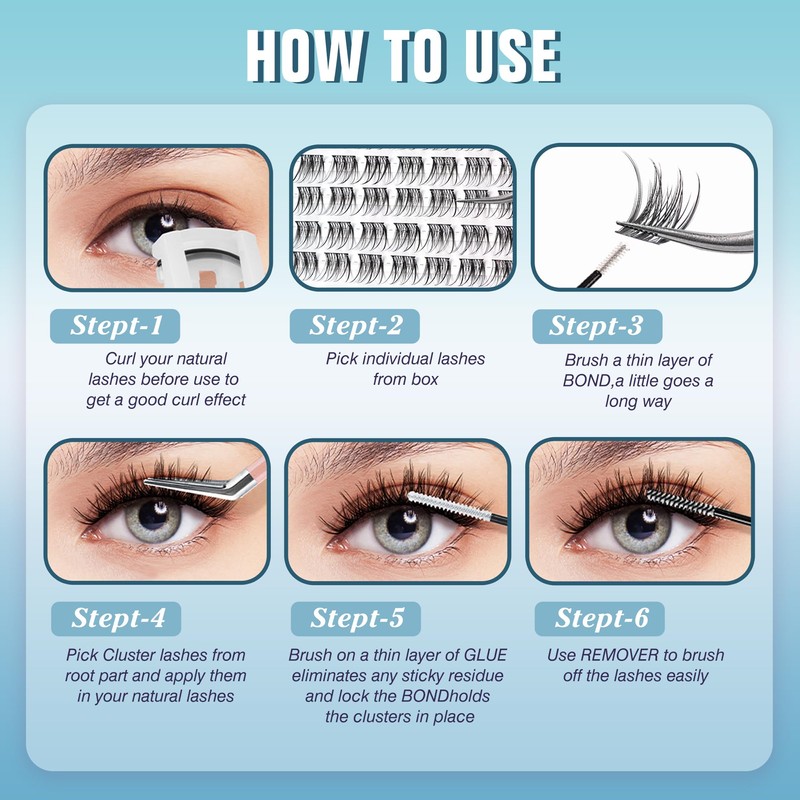 HOW TO USE

Stept-1

Curl your natural lashes before use to get a good curl effect

Stept-2

Pick individual lashes from box

Stept-3

Brush a thin layer of BOND,a little goes a long way

Stept-4

Pick Cluster lashes from root part and apply them in your natural lashes

Stept-5

Brush on a thin layer of GLUE eliminates any sticky residue and lock the BONDholds the clusters in place

Stept-6

Use REMOVER to brush off the lashes easily