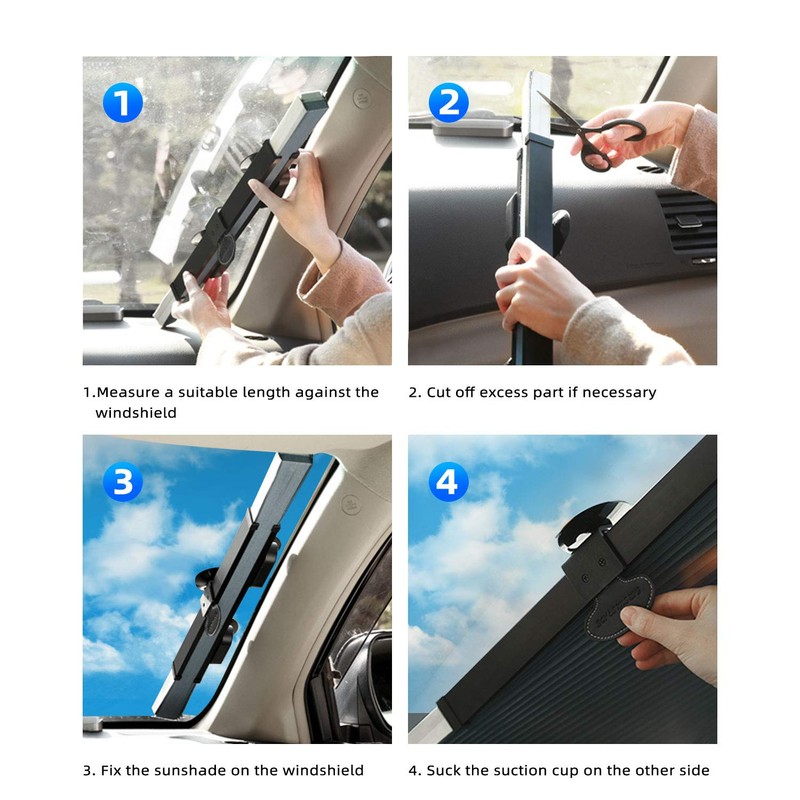 1

2

1.Measure a suitable length against the windshield

2. Cut off excess part if necessary

3

4

3. Fix the sunshade on the windshield

4. Suck the suction cup on the other side