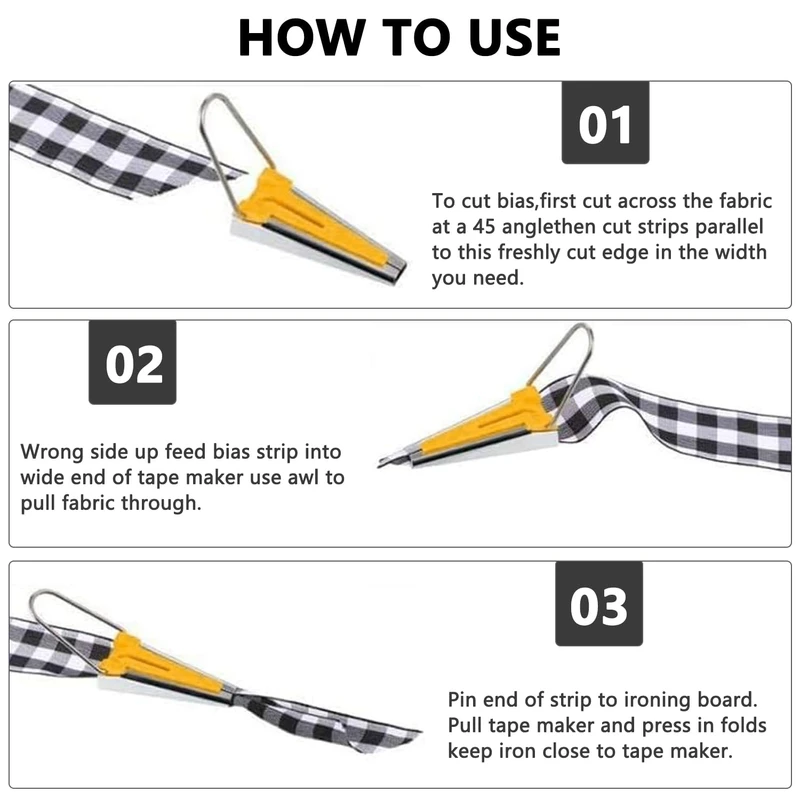 HOW TO USE

01

To cut bias,first cut across the fabric at a 45 anglethen cut strips parallel to this freshly cut edge in the width you need.

02

Wrong side up feed bias strip into wide end of tape maker use awl to pull fabric through.

03

Pin end of strip to ironing board. Pull tape maker and press in folds keep iron close to tape maker.