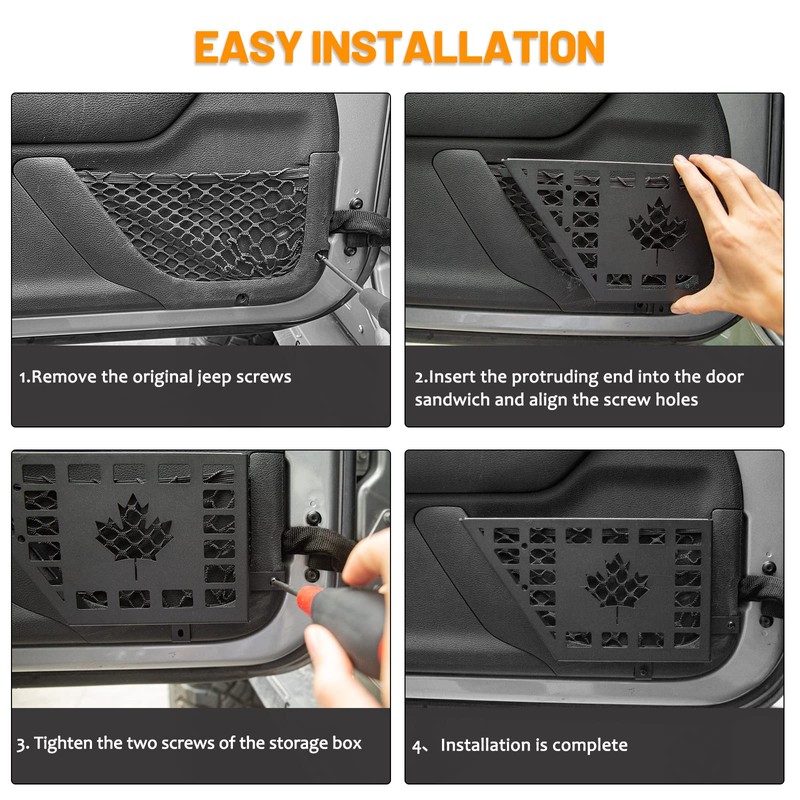 EASY INSTALLATION

1.Remove the original jeep screws

2.Insert the protruding end into the door sandwich and align the screw holes

3. Tighten the two screws of the storage box

4、 Installation is complete