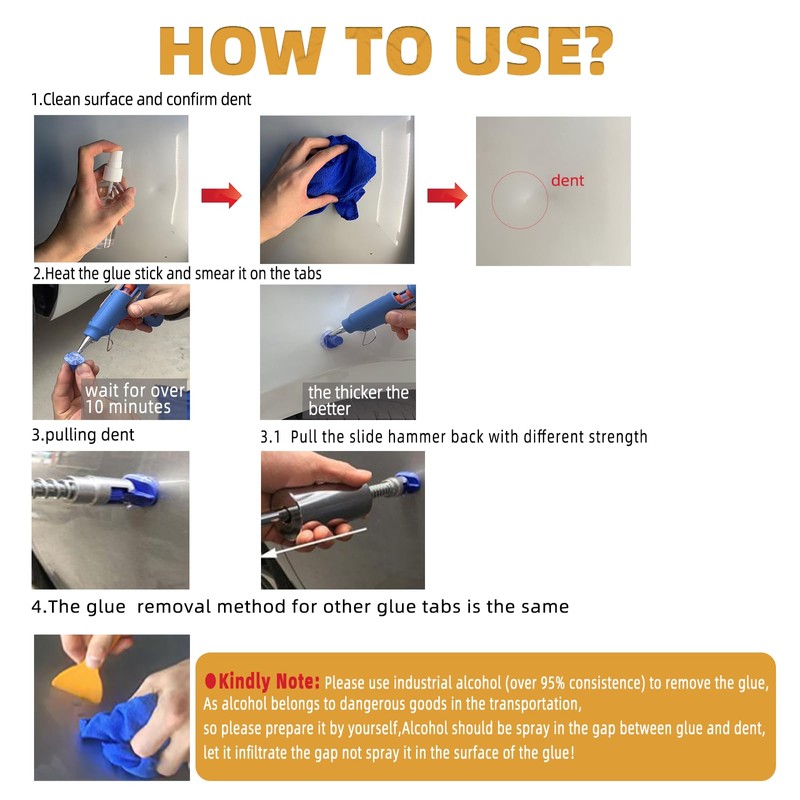 HOW TO USE?

1.Clean surface and confirm dent

dent

2.Heat the glue stick and smear it on the tabs

wait for over 10 minutes

the thicker the better

3.pulling dent

3.1 Pull the slide hammer back with different strength

4.The glue removal method for other glue tabs is the same

●Kindly Note: Please use industrial alcohol (over 95% consistence) to remove the glue, As alcohol belongs to dangerous goods in the transportation, so please prepare it by yourself,Alcohol should be spray in the gap between glue and dent, let it infiltrate the gap not spray it in the surface of the glue!