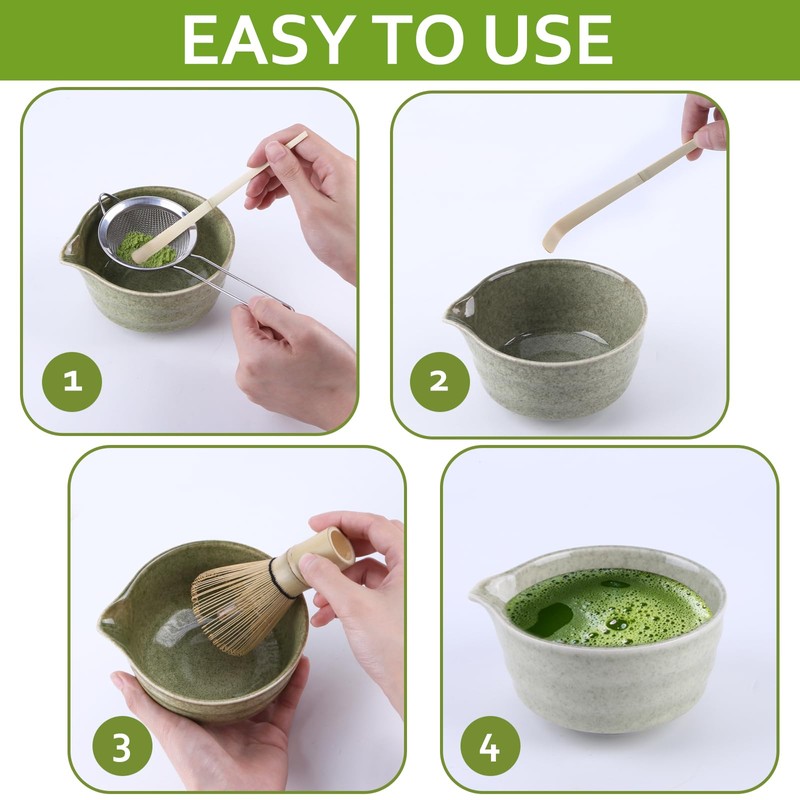 EASY TO USE

1

2

3

4