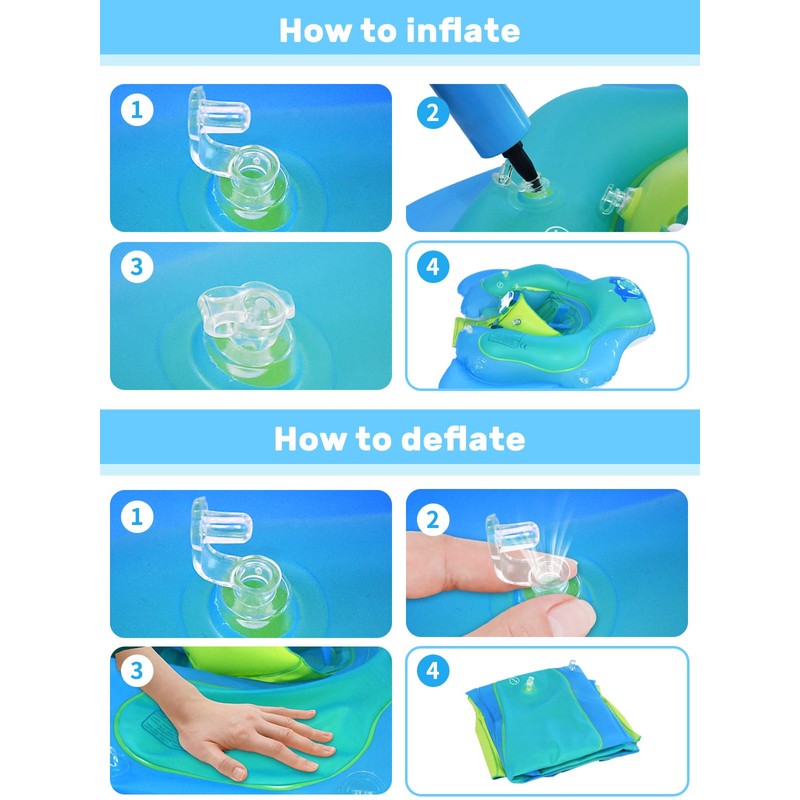 How to inflate

1

2

3

4

How to deflate

1

2

3

4