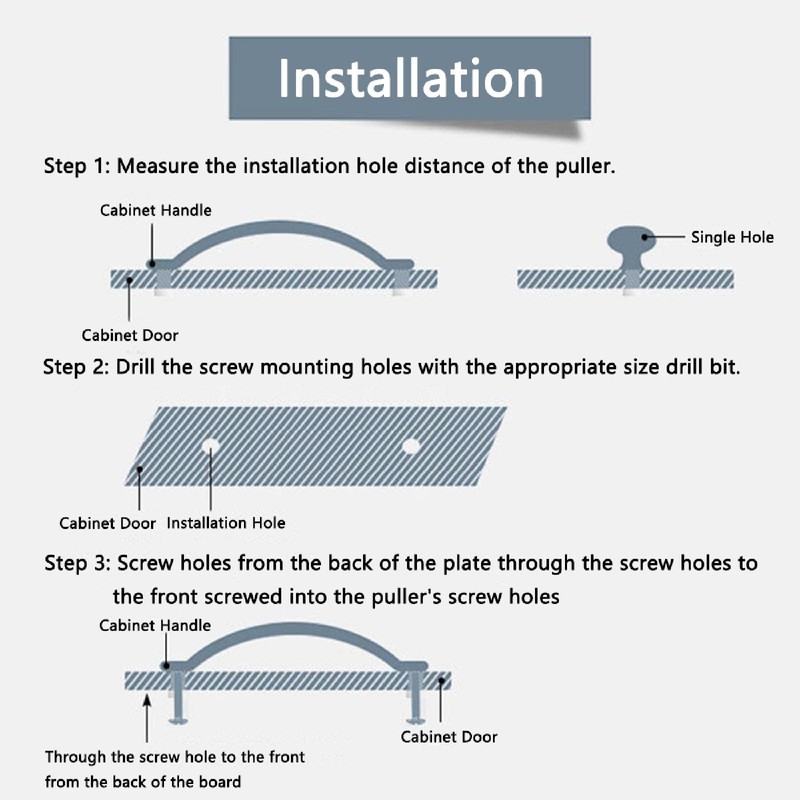 Installation

Step 1: Measure the installation hole distance of the puller.

Cabinet Handle

Single Hole

Cabinet Door

Step 2: Drill the screw mounting holes with the appropriate size drill bit.

Cabinet Door

Installation Hole

Step 3: Screw holes from the back of the plate through the screw holes to the front screwed into the puller's screw holes

Cabinet Handle

Cabinet Door

Through the screw hole to the front from the back of the board