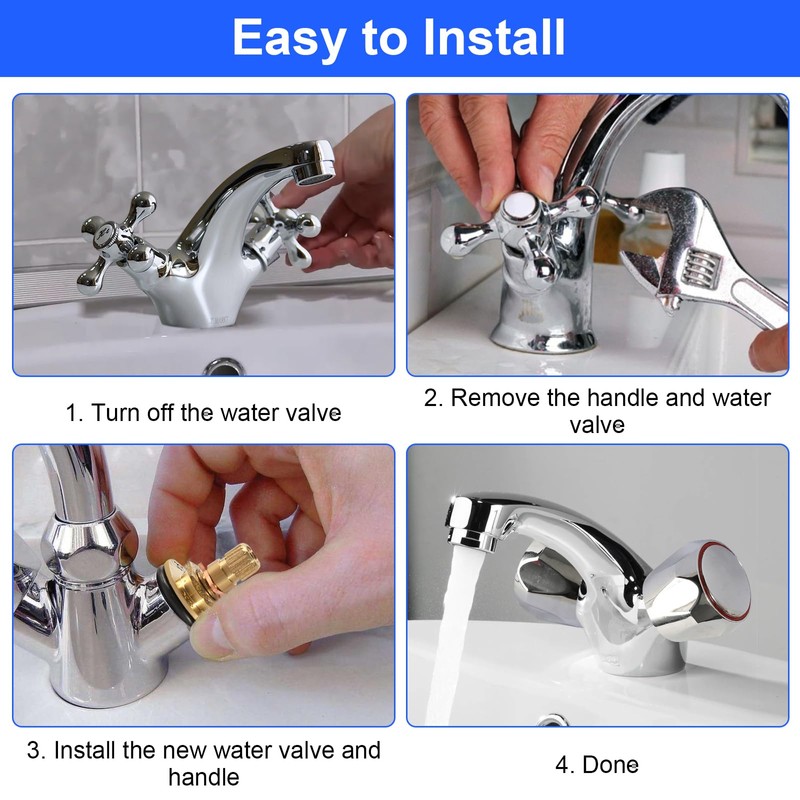 Easy to Install

1. Turn off the water valve

2. Remove the handle and water valve

3. Install the new water valve and handle

4. Done