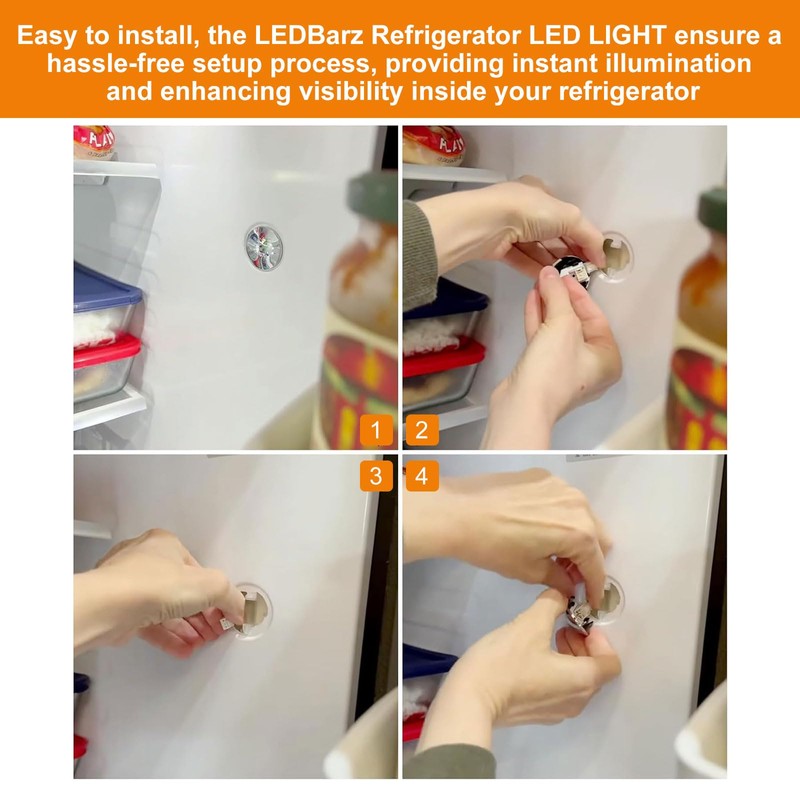 Easy to install, the LEDBarz Refrigerator LED LIGHT ensure a hassle-free setup process, providing instant illumination and enhancing visibility inside your refrigerator

1

2

3

4