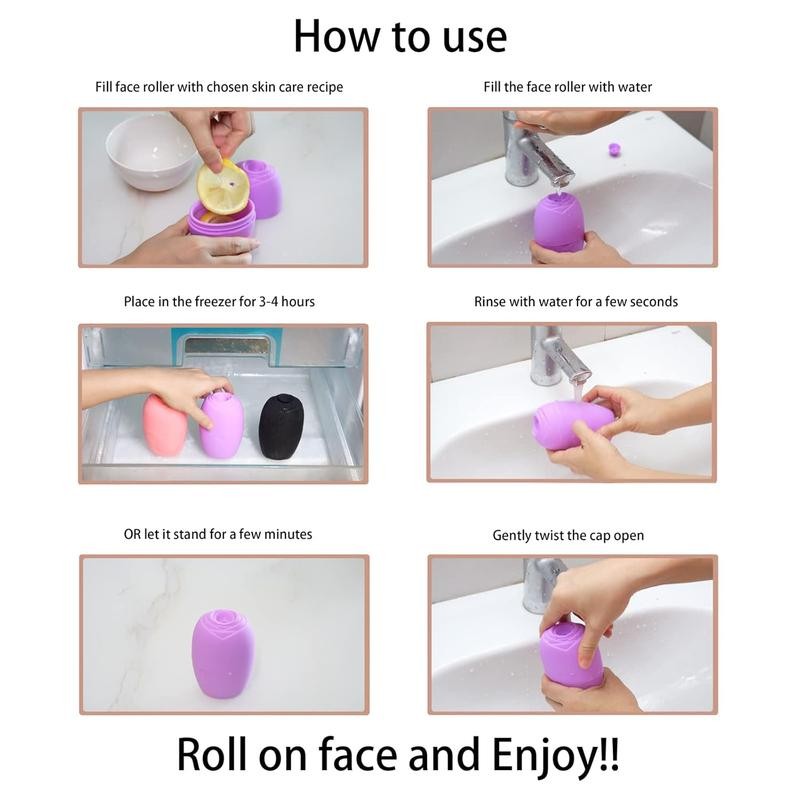 How to use

Fill face roller with chosen skin care recipe

Fill the face roller with water

Place in the freezer for 3-4 hours

Rinse with water for a few seconds

OR let it stand for a few minutes

Gently twist the cap open

Roll on face and Enjoy!!