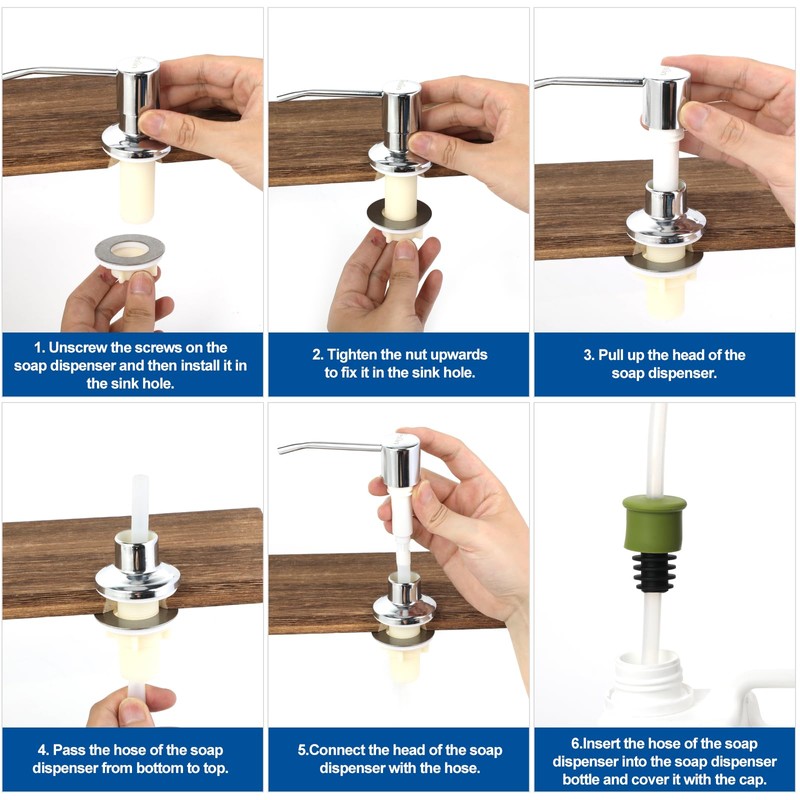 1. Unscrew the screws on the soap dispenser and then install it in the sink hole.

2. Tighten the nut upwards to fix it in the sink hole.

3. Pull up the head of the soap dispenser.

4. Pass the hose of the soap dispenser from bottom to top.

5.Connect the head of the soap dispenser with the hose.

6.Insert the hose of the soap dispenser into the soap dispenser bottle and cover it with the cap.