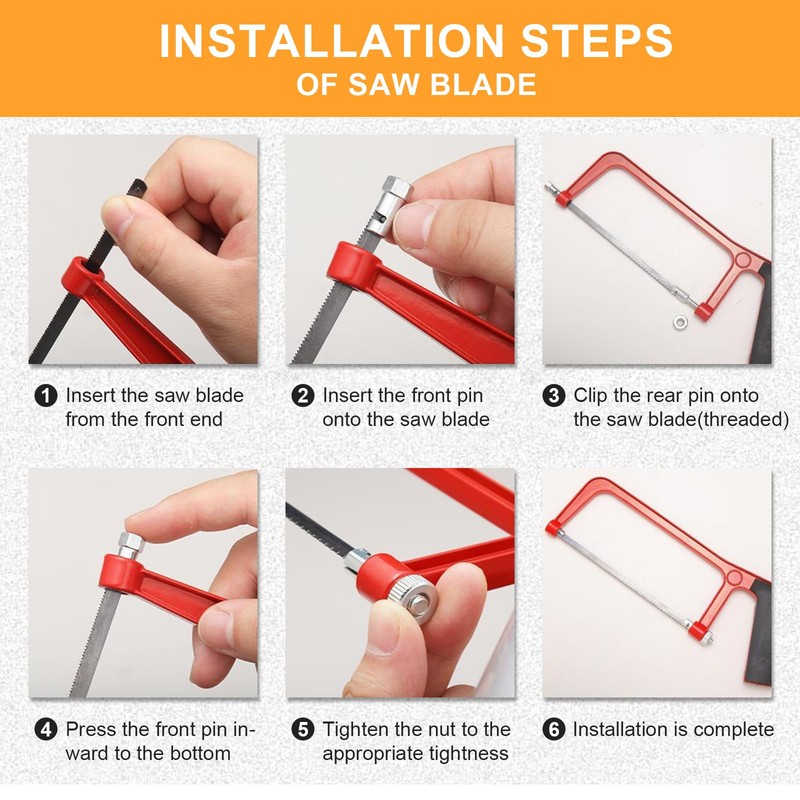 INSTALLATION STEPS
OF SAW BLADE

1 Insert the saw blade from the front end

2 Insert the front pin onto the saw blade

3 Clip the rear pin onto the saw blade(threaded)

4 Press the front pin inward to the bottom

5 Tighten the nut to the appropriate tightness

6 Installation is complete