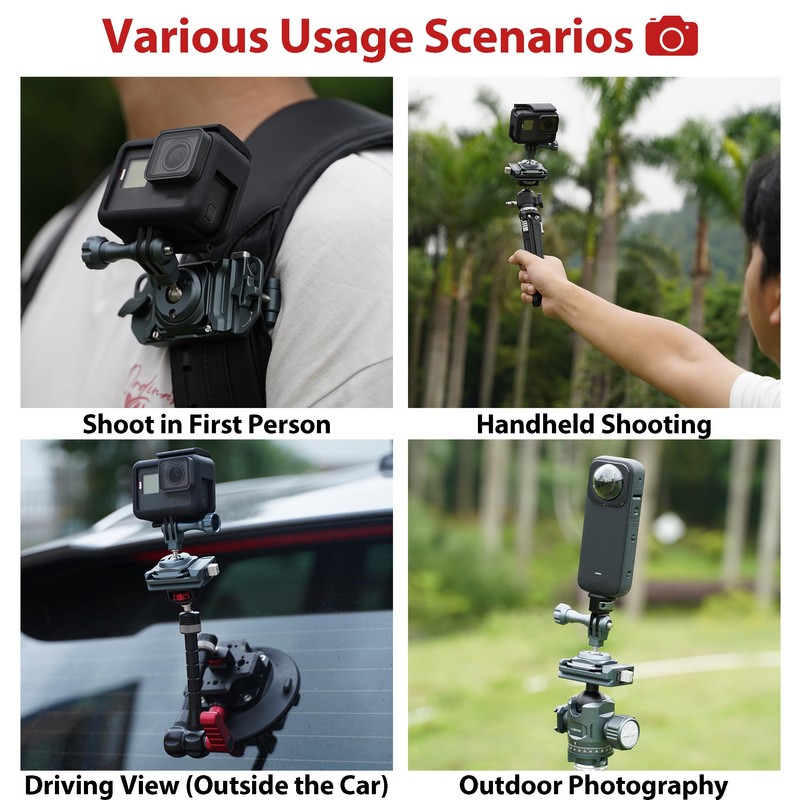 Various Usage Scenarios

Shoot in First Person

Handheld Shooting

Driving View (Outside the Car)

Outdoor Photography