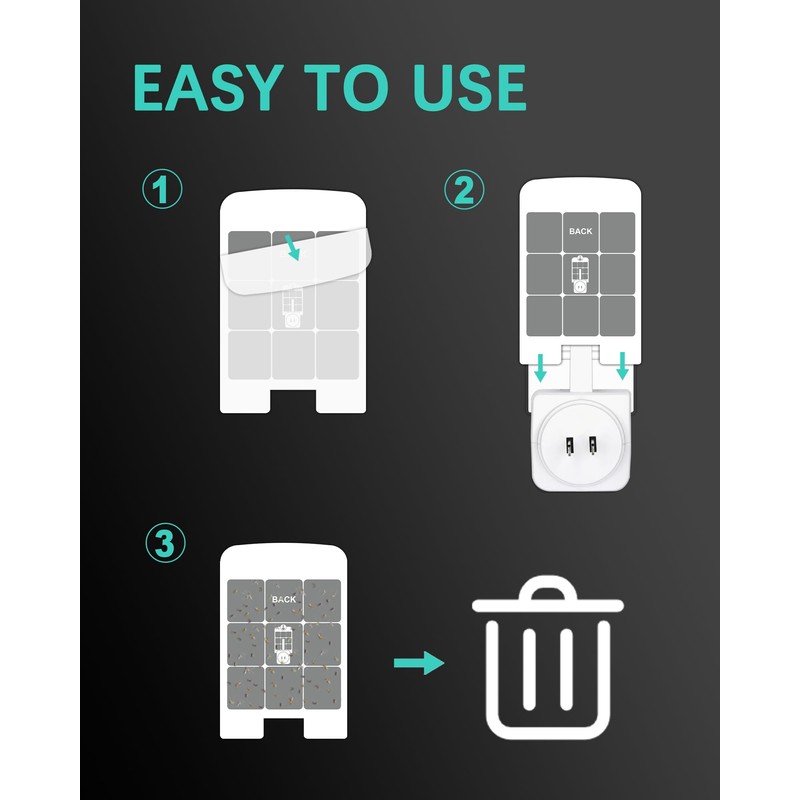 EASY TO USE

①

②

BACK

③

BACK