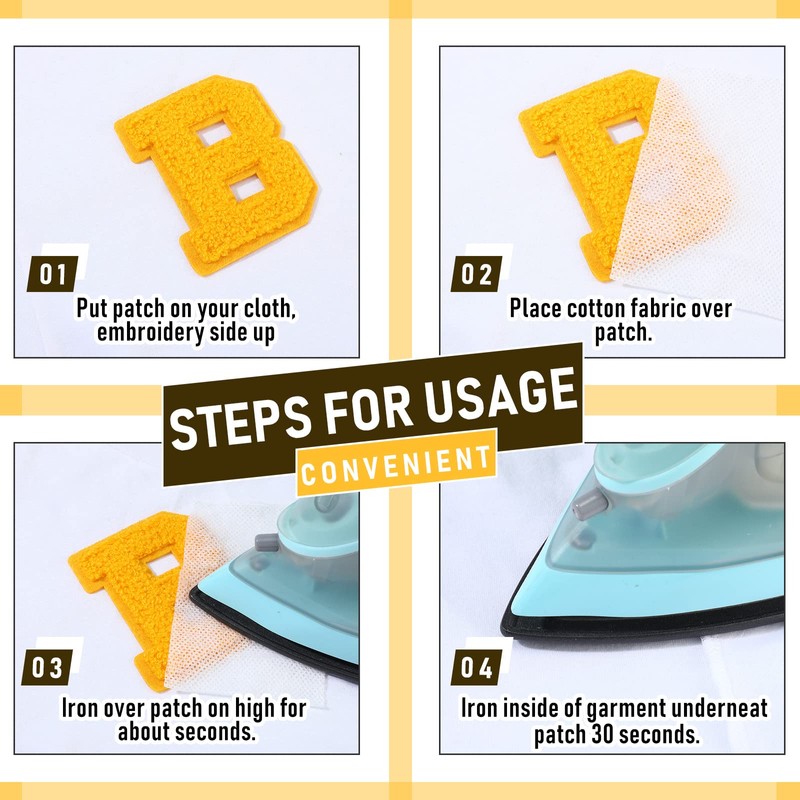 01

Put patch on your cloth, embroidery side up

02

Place cotton fabric over patch.

STEPS FOR USAGE

CONVENIENT

03

Iron over patch on high for about seconds.

04

Iron inside of garment underneat patch 30 seconds.