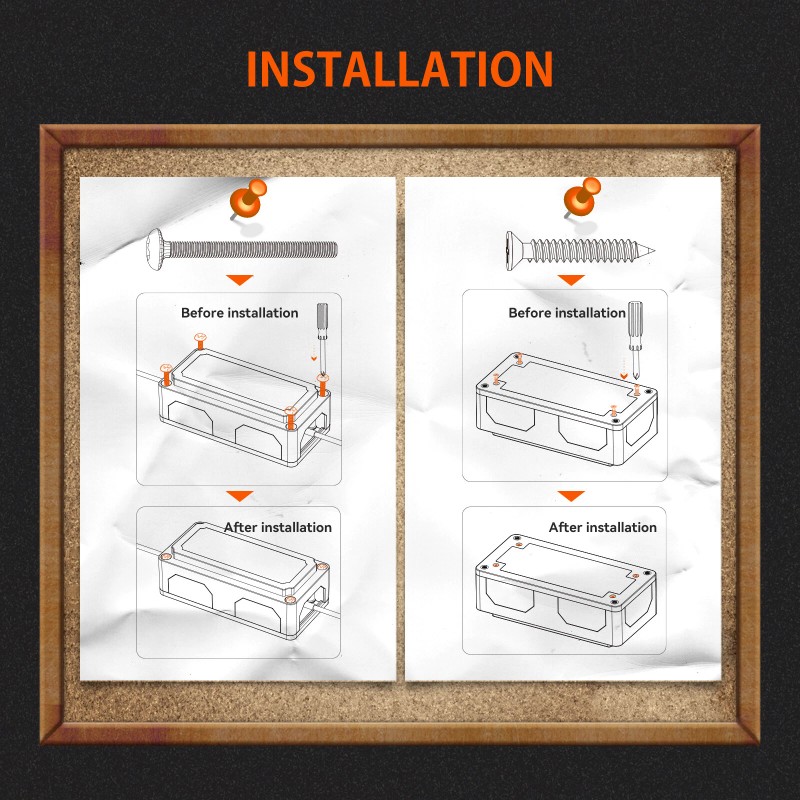 INSTALLATION

Before installation

After installation

Before installation

After installation