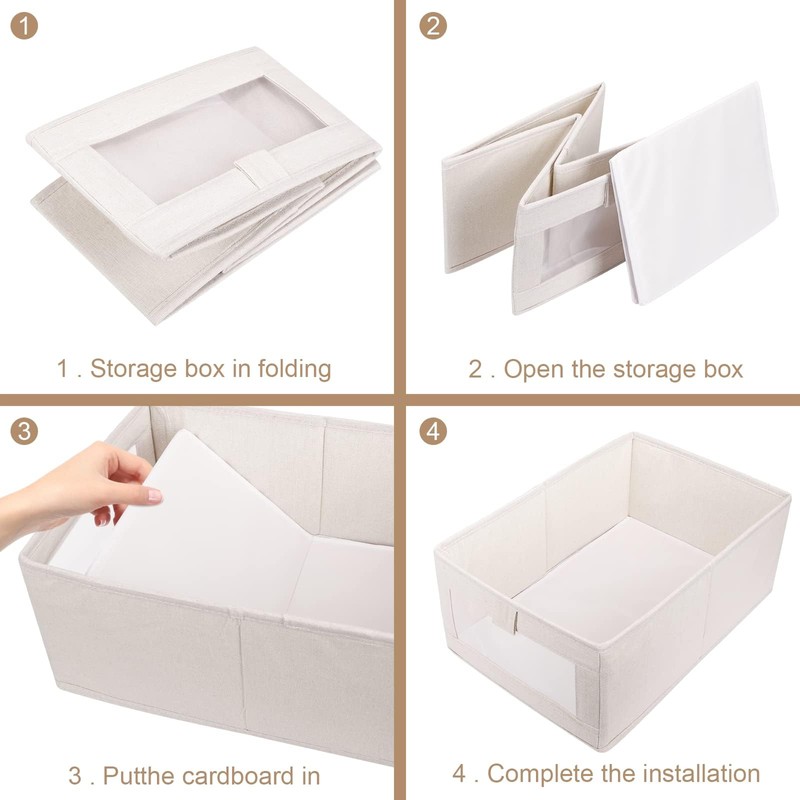 1

1 . Storage box in folding

2

2 . Open the storage box

3

3 . Putthe cardboard in

4

4 . Complete the installation