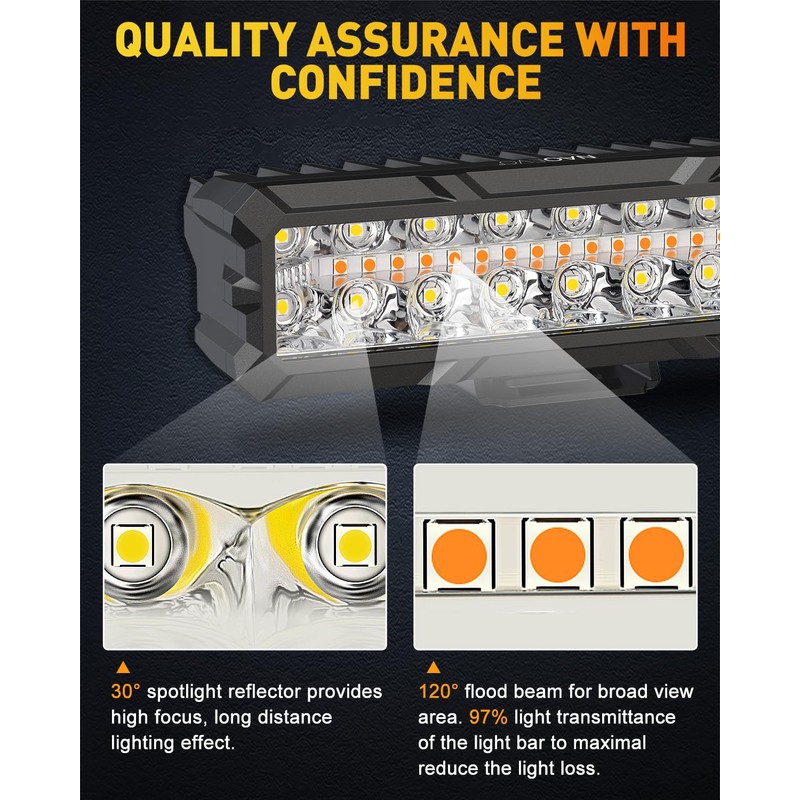 QUALITY ASSURANCE WITH CONFIDENCE

30° spotlight reflector provides high focus, long distance lighting effect.

120° flood beam for broad view area. 97% light transmittance of the light bar to maximal reduce the light loss.