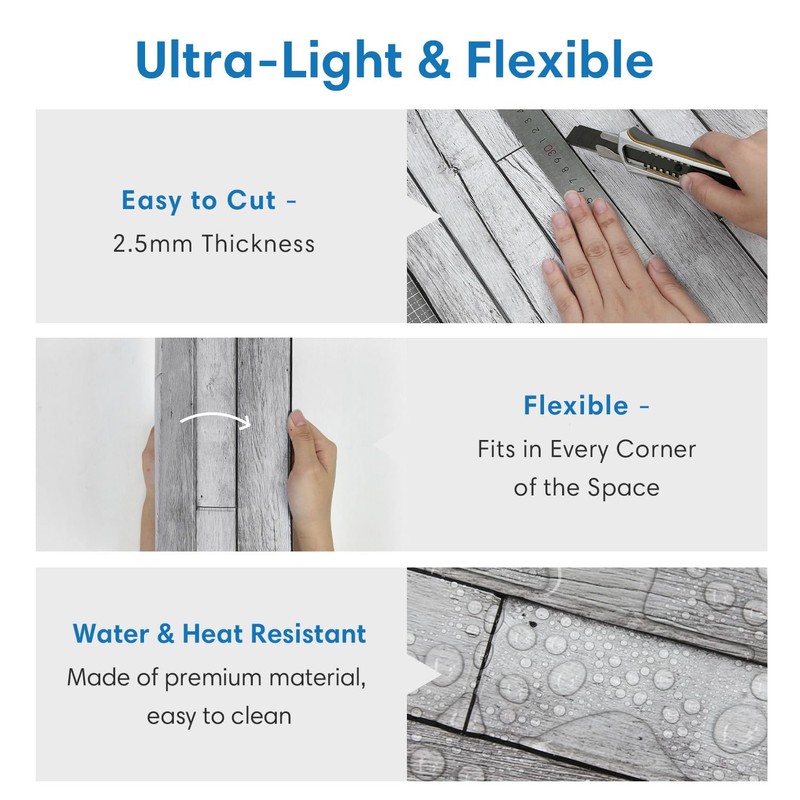 Ultra-Light & Flexible

Easy to Cut -
2.5mm Thickness

Flexible -
Fits in Every Corner of the Space

Water & Heat Resistant
Made of premium material, easy to clean