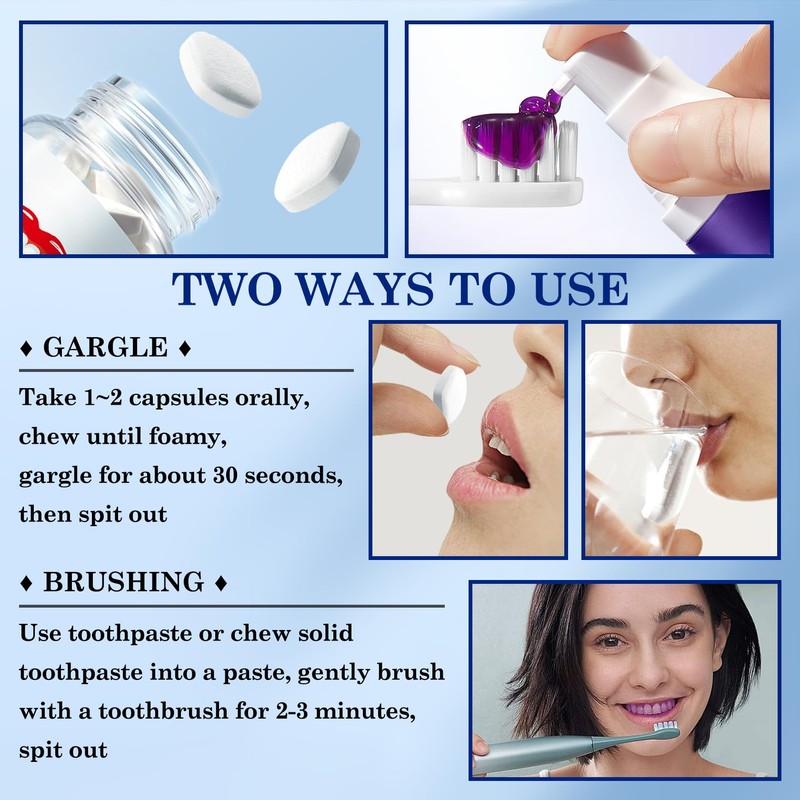 TWO WAYS TO USE

♦ GARGLE ♦

Take 1~2 capsules orally, chew until foamy, gargle for about 30 seconds, then spit out

♦ BRUSHING ♦

Use toothpaste or chew solid toothpaste into a paste, gently brush with a toothbrush for 2-3 minutes, spit out