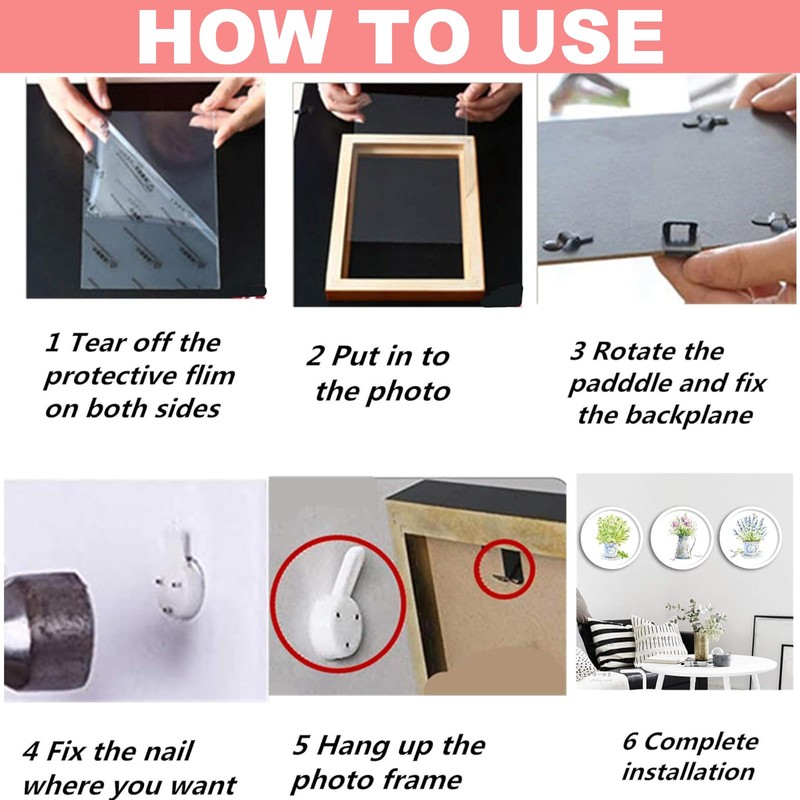 HOW TO USE

1 Tear off the protective flim on both sides

2 Put in to the photo

3 Rotate the padddle and fix the backplane

4 Fix the nail where you want

5 Hang up the photo frame

6 Complete installation