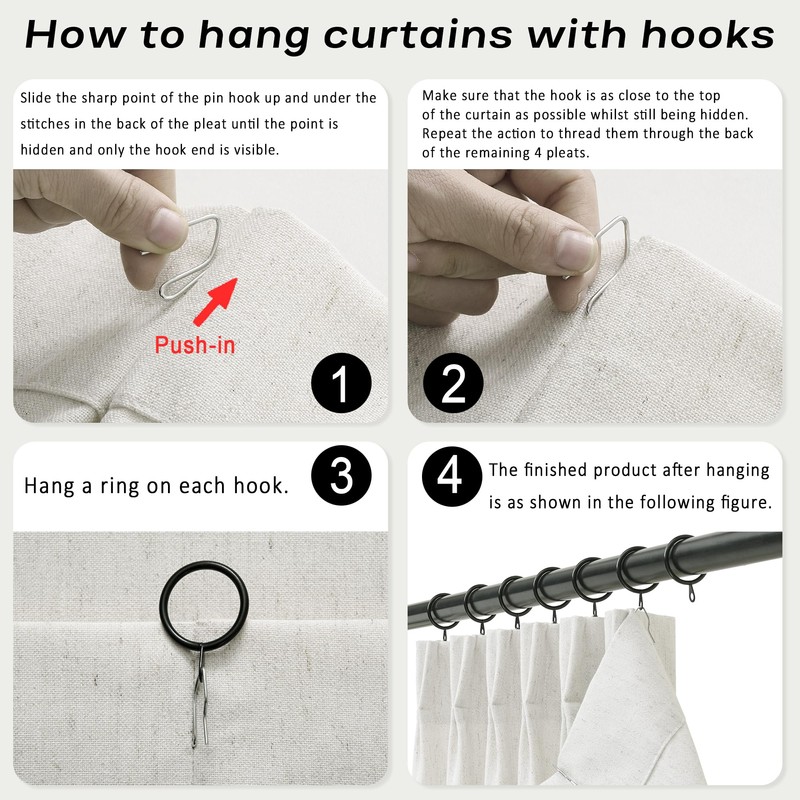 How to hang curtains with hooks

Slide the sharp point of the pin hook up and under the stitches in the back of the pleat until the point is hidden and only the hook end is visible.

Push-in

1

Make sure that the hook is as close to the top of the curtain as possible whilst still being hidden. Repeat the action to thread them through the back of the remaining 4 pleats.

2

Hang a ring on each hook.

3

4

The finished product after hanging is as shown in the following figure.