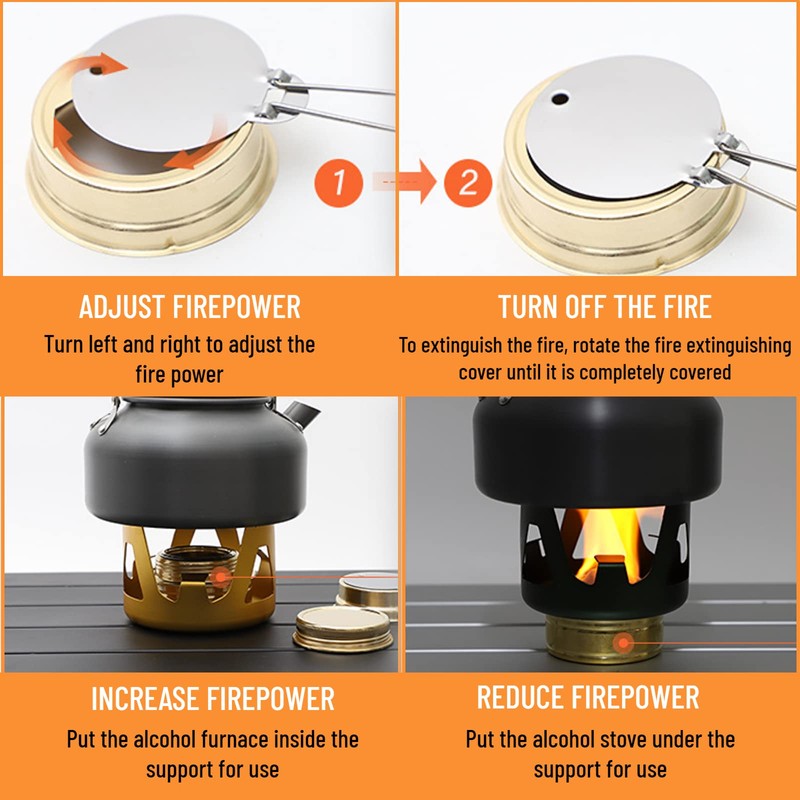 1

2

ADJUST FIREPOWER

Turn left and right to adjust the fire power

TURN OFF THE FIRE

To extinguish the fire, rotate the fire extinguishing cover until it is completely covered

INCREASE FIREPOWER

Put the alcohol furnace inside the support for use

REDUCE FIREPOWER

Put the alcohol stove under the support for use