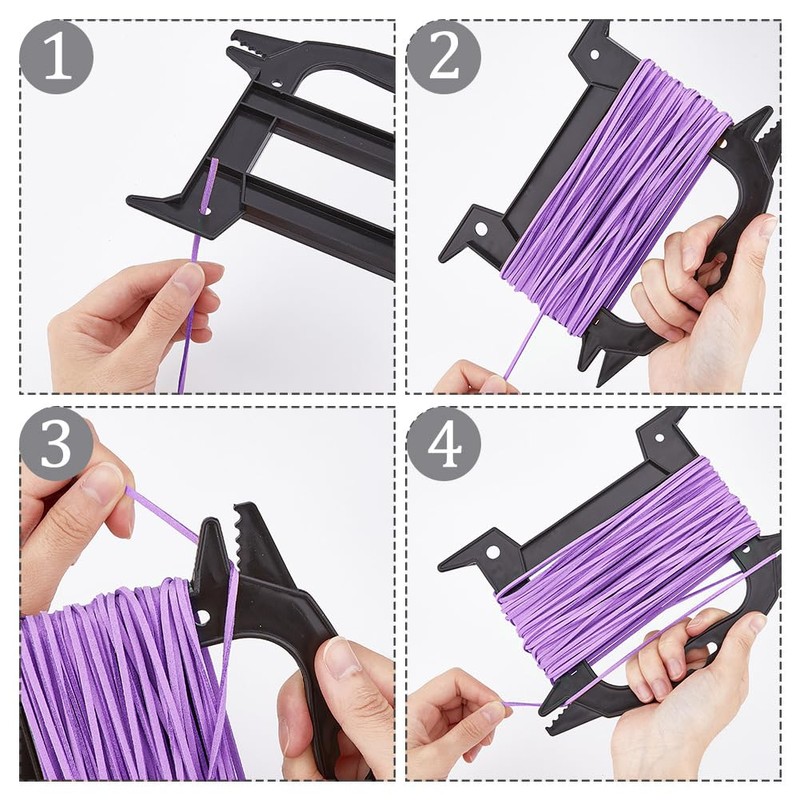 1

2

3

4