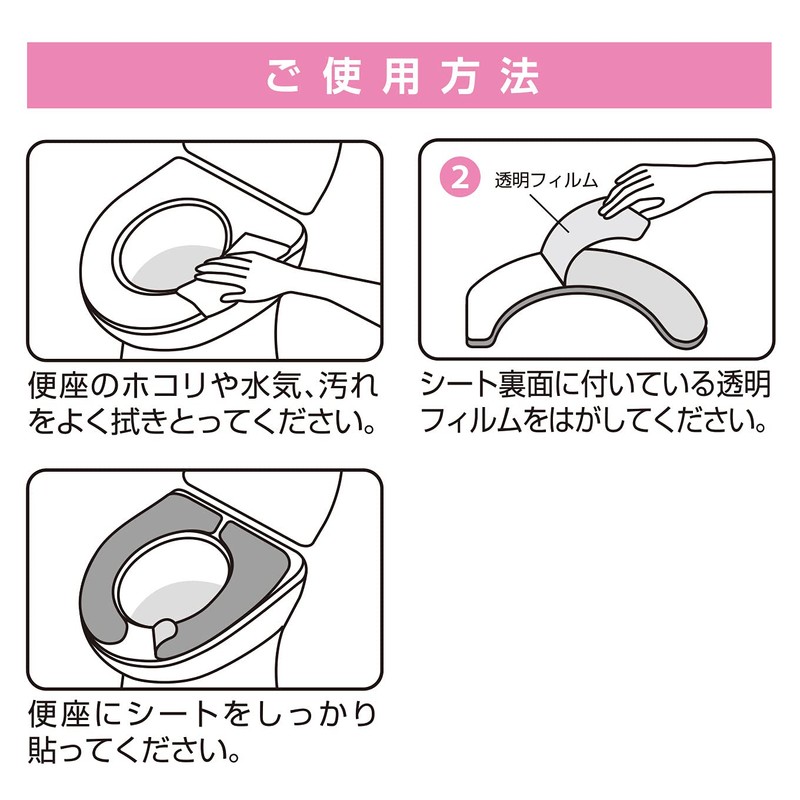 ご使用方法

便座のホコリや水気、汚れをよく拭きとってください。

2
透明フィルム

シート裏面に付いている透明フィルムをはがしてください。

便座にシートをしっかり貼ってください。