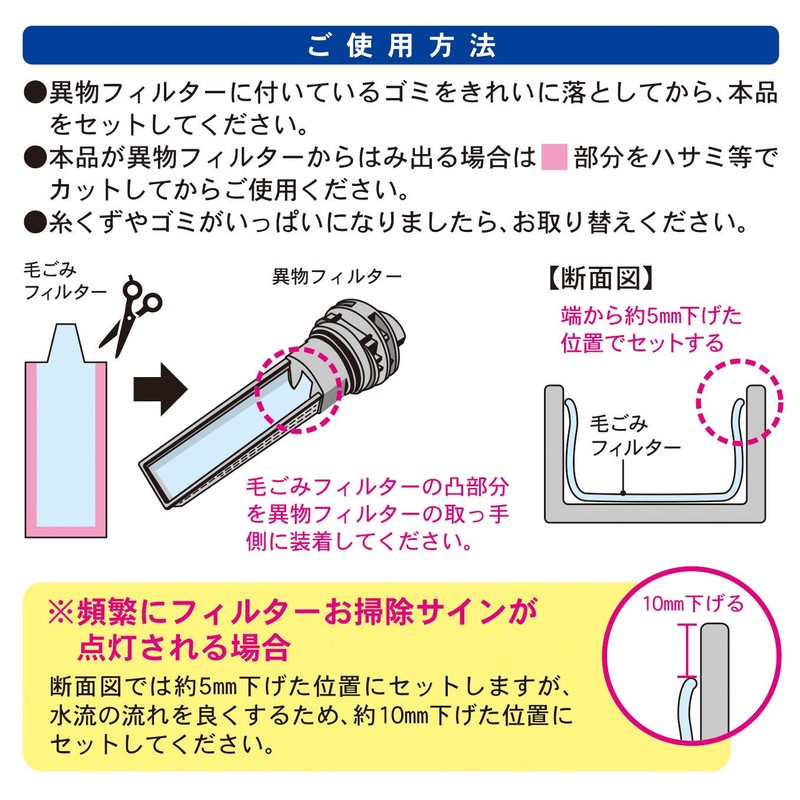 ご使用方法

●異物フィルターに付いているゴミをきれいに落としてから、本品をセットしてください。
●本品が異物フィルターからはみ出る場合は　部分をハサミ等でカットしてからご使用ください。
●糸くずやゴミがいっぱいになりましたら、お取り替えください。

毛ごみフィルター

異物フィルター

毛ごみフィルターの凸部分を異物フィルターの取っ手側に装着してください。

【断面図】

端から約5mm下げた位置でセットする

毛ごみフィルター

※頻繁にフィルターお掃除サインが点灯される場合

断面図では約5mm下げた位置にセットしますが、水流の流れを良くするため、約10mm下げた位置にセットしてください。

10mm下げる