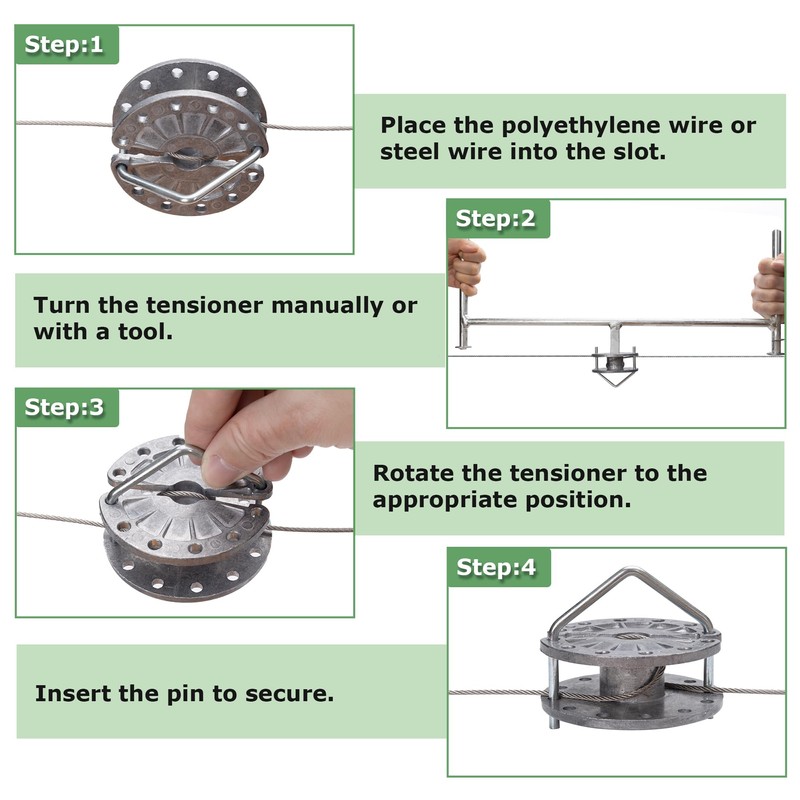 Step:1

Place the polyethylene wire or steel wire into the slot.

Step:2

Turn the tensioner manually or with a tool.

Step:3

Rotate the tensioner to the appropriate position.

Step:4

Insert the pin to secure.