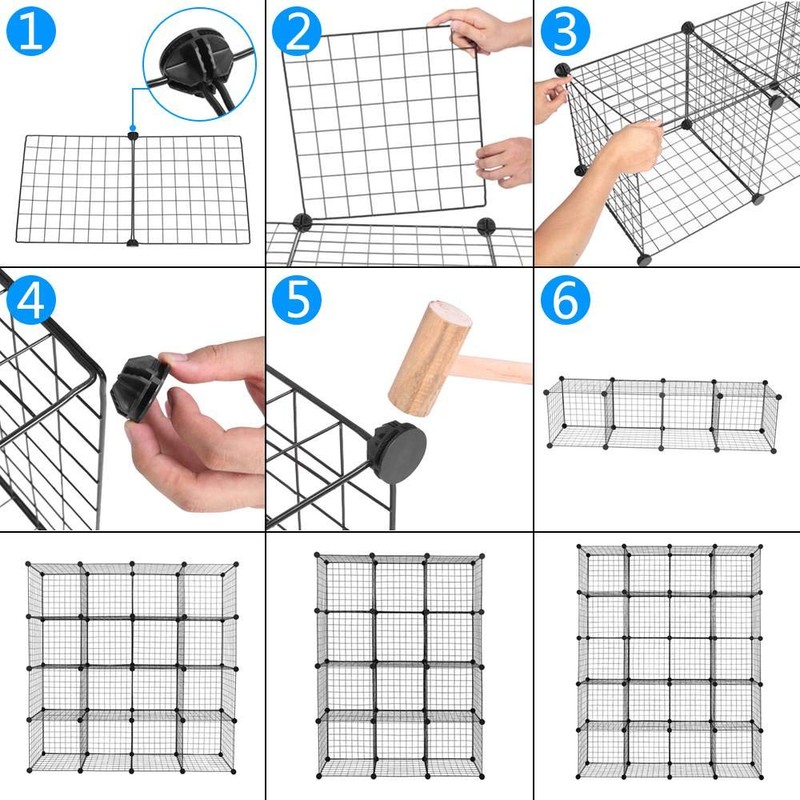 1
2
3
4
5
6