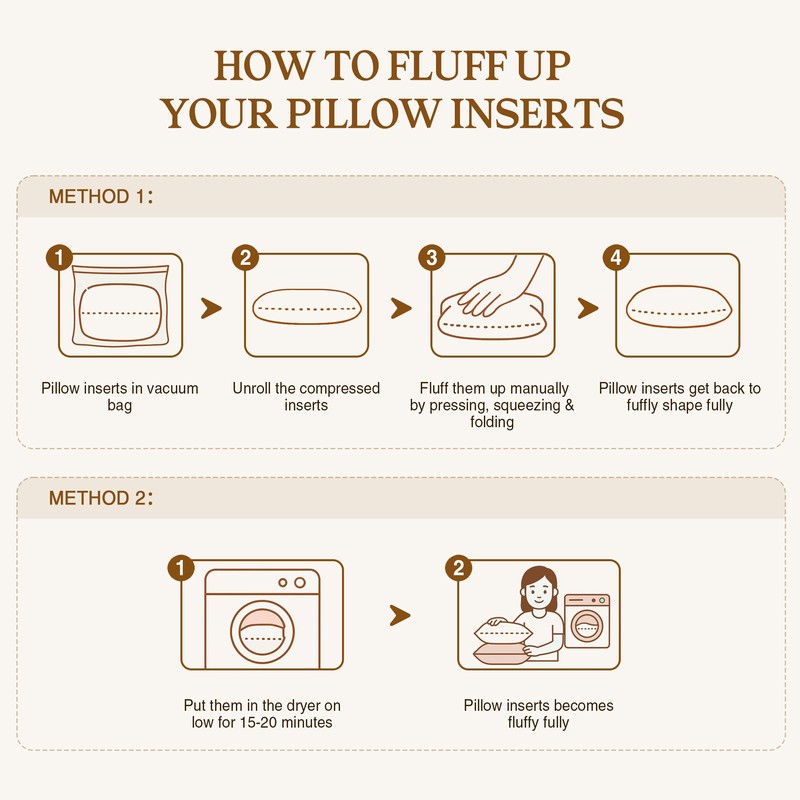 HOW TO FLUFF UP YOUR PILLOW INSERTS

METHOD 1:

1

Pillow inserts in vacuum bag

2

Unroll the compressed inserts

3

Fluff them up manually by pressing, squeezing & folding

4

Pillow inserts get back to fuffly shape fully

METHOD 2:

1

Put them in the dryer on low for 15-20 minutes

2

Pillow inserts becomes fluffy fully