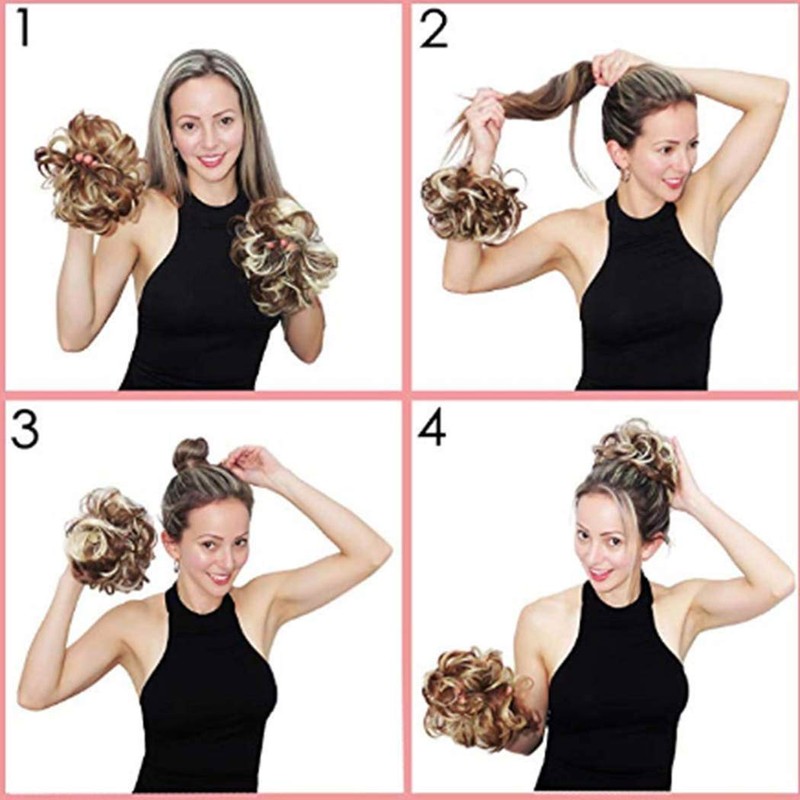 1

2

3

4